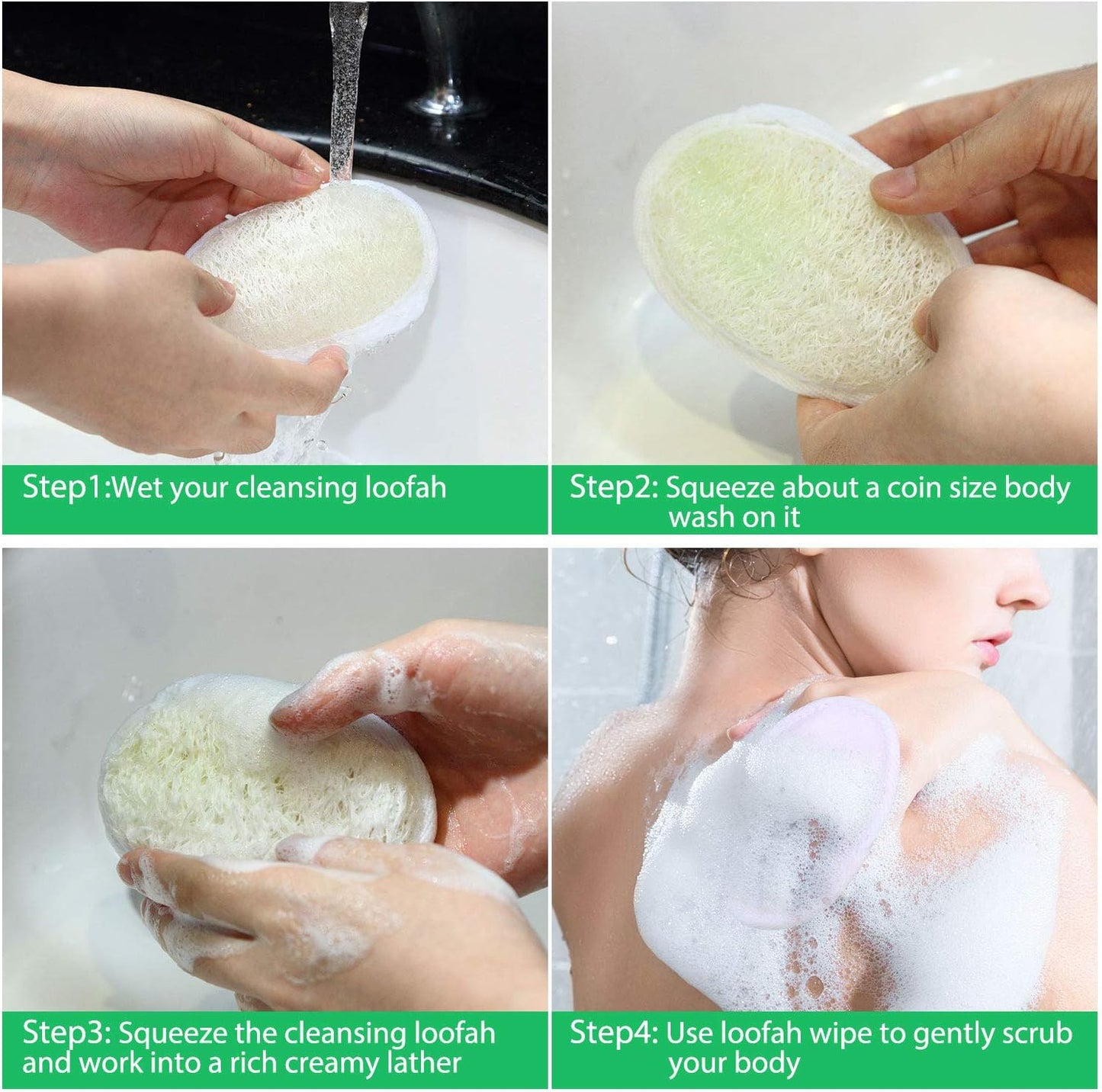 Step1:Wet your cleansing loofah

Step2: Squeeze about a coin size body wash on it

Step3: Squeeze the cleansing loofah and work into a rich creamy lather

Step4: Use loofah wipe to gently scrub your body