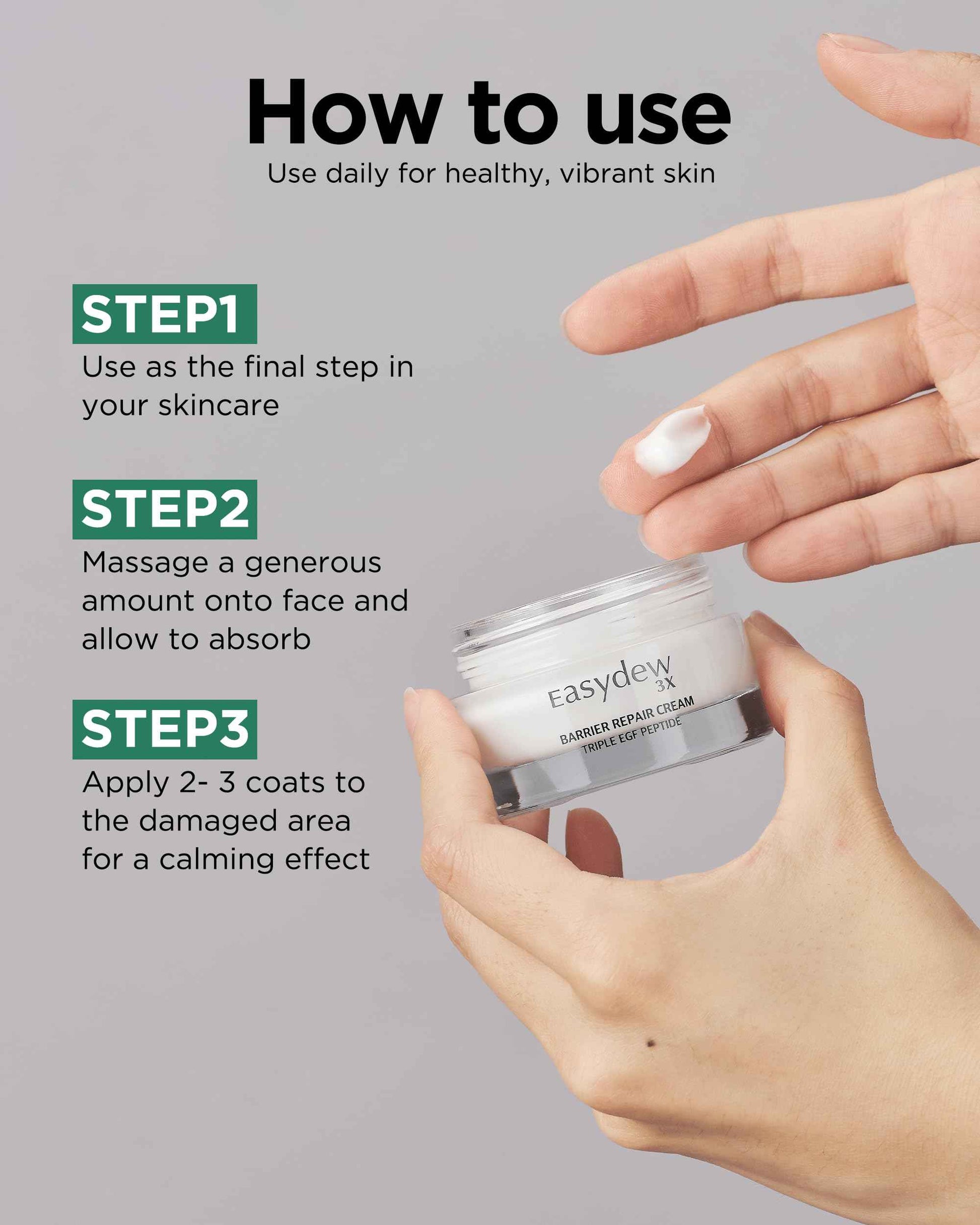 How to use
Use daily for healthy, vibrant skin

STEP1
Use as the final step in your skincare

STEP2
Massage a generous amount onto face and allow to absorb

STEP3
Apply 2- 3 coats to the damaged area for a calming effect

Easydew 3x
BARRIER REPAIR CREAM
TRIPLE EGF PEPTIDE