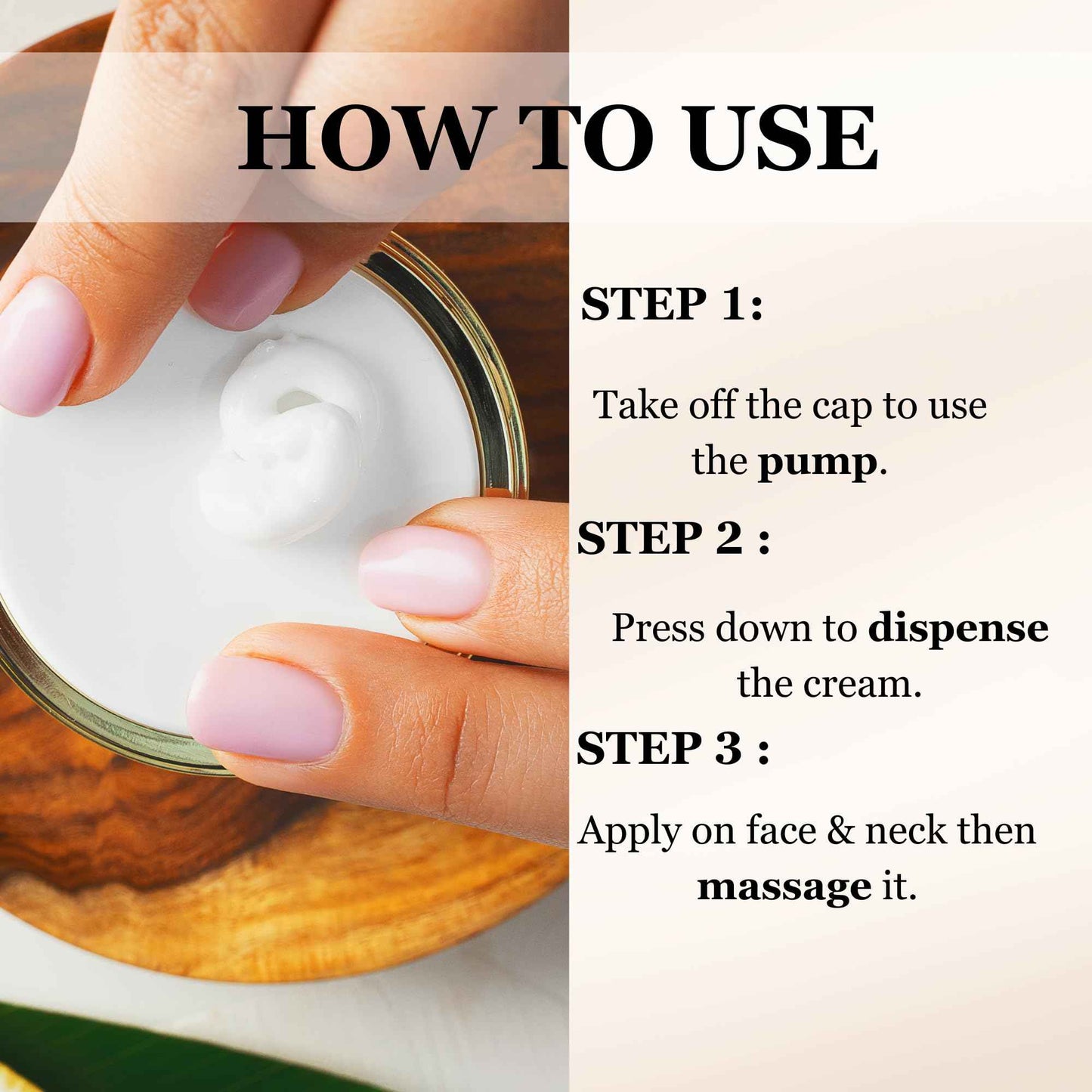 HOW TO USE

STEP 1:

Take off the cap to use the pump.

STEP 2 :

Press down to dispense the cream.

STEP 3 :

Apply on face & neck then massage it.