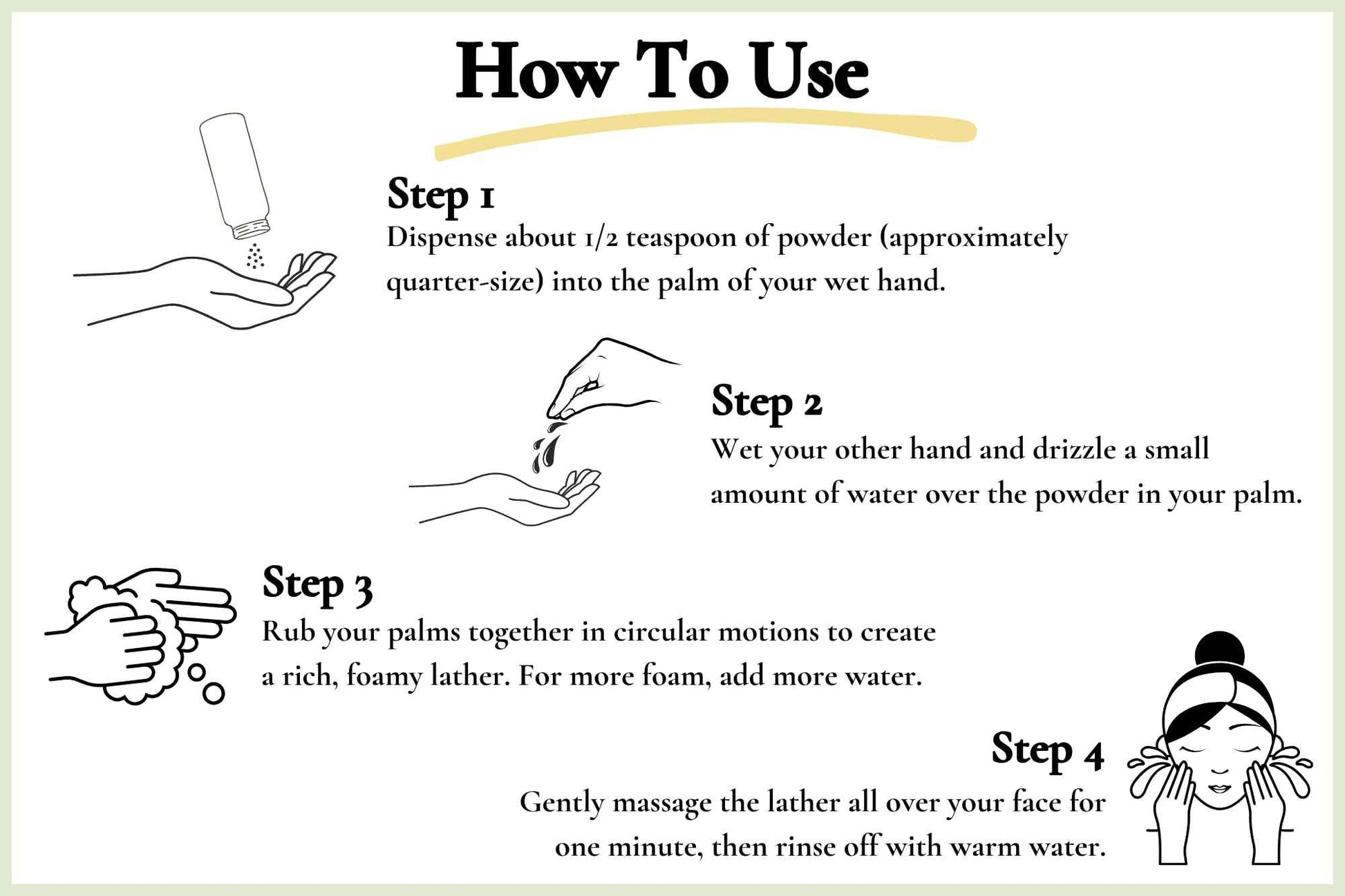 How To Use

Step 1
Dispense about 1/2 teaspoon of powder (approximately quarter-size) into the palm of your wet hand.

Step 2
Wet your other hand and drizzle a small amount of water over the powder in your palm.

Step 3
Rub your palms together in circular motions to create a rich, foamy lather. For more foam, add more water.

Step 4
Gently massage the lather all over your face for one minute, then rinse off with warm water.