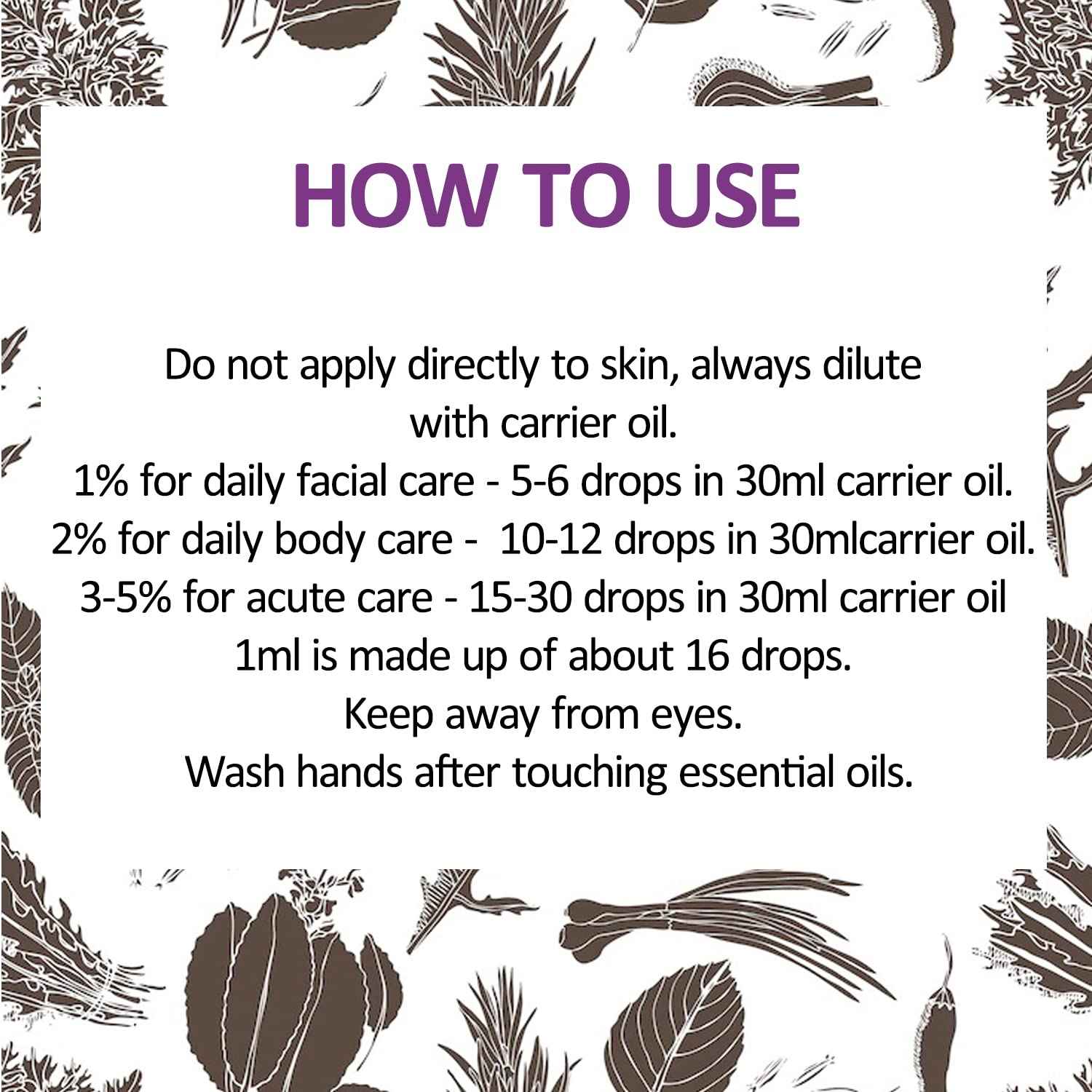 HOW TO USE

Do not apply directly to skin, always dilute with carrier oil.
1% for daily facial care - 5-6 drops in 30ml carrier oil.
2% for daily body care - 10-12 drops in 30mlcarrier oil.
3-5% for acute care - 15-30 drops in 30ml carrier oil
1ml is made up of about 16 drops.
Keep away from eyes.
Wash hands after touching essential oils.