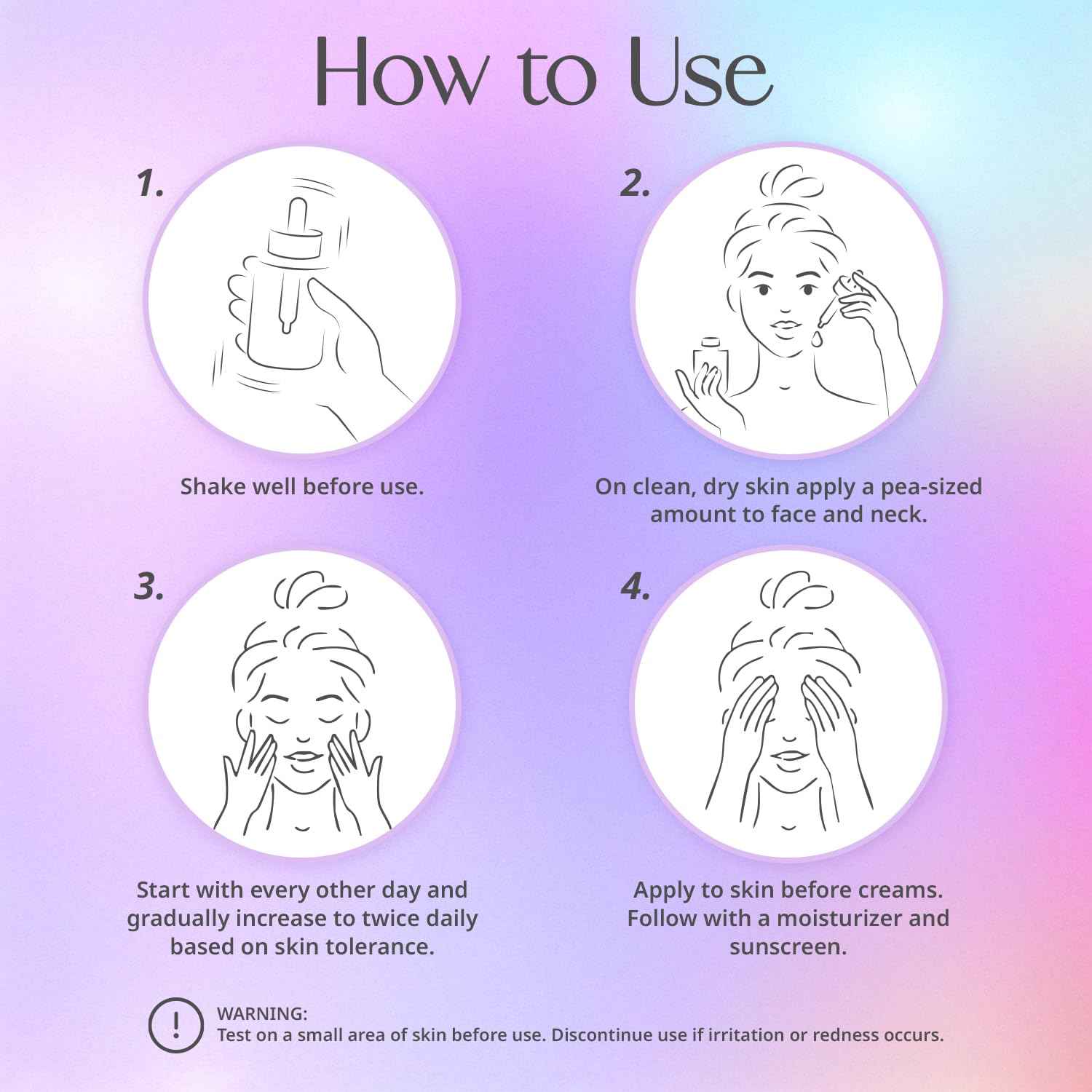 How to Use

1.

Shake well before use.

2.

On clean, dry skin apply a pea-sized amount to face and neck.

3.

Start with every other day and gradually increase to twice daily based on skin tolerance.

4.

Apply to skin before creams. Follow with a moisturizer and sunscreen.

!

WARNING:
Test on a small area of skin before use. Discontinue use if irritation or redness occurs.