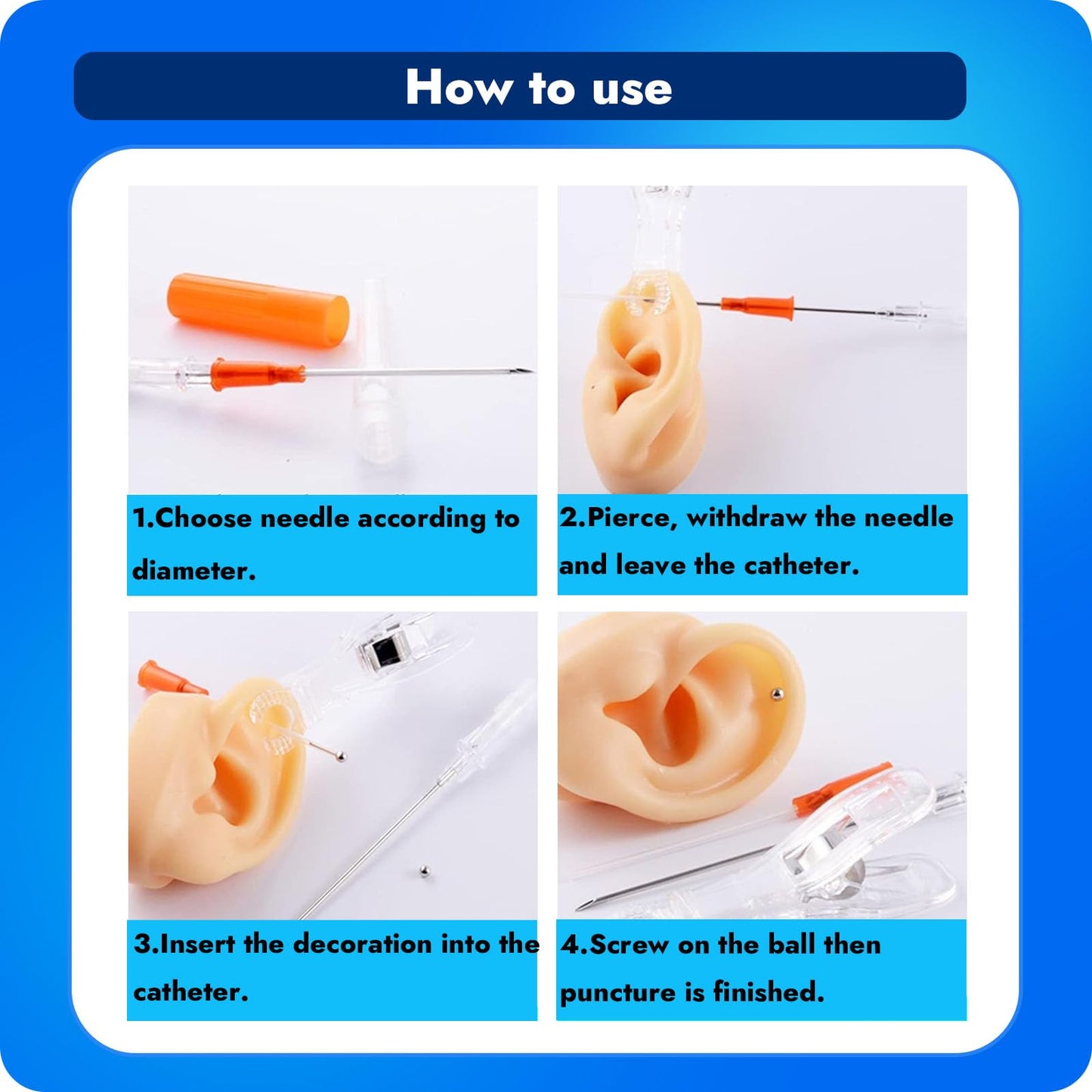 How to use

1.Choose needle according to diameter.

2.Pierce, withdraw the needle and leave the catheter.

3.Insert the decoration into the catheter.

4.Screw on the ball then puncture is finished.