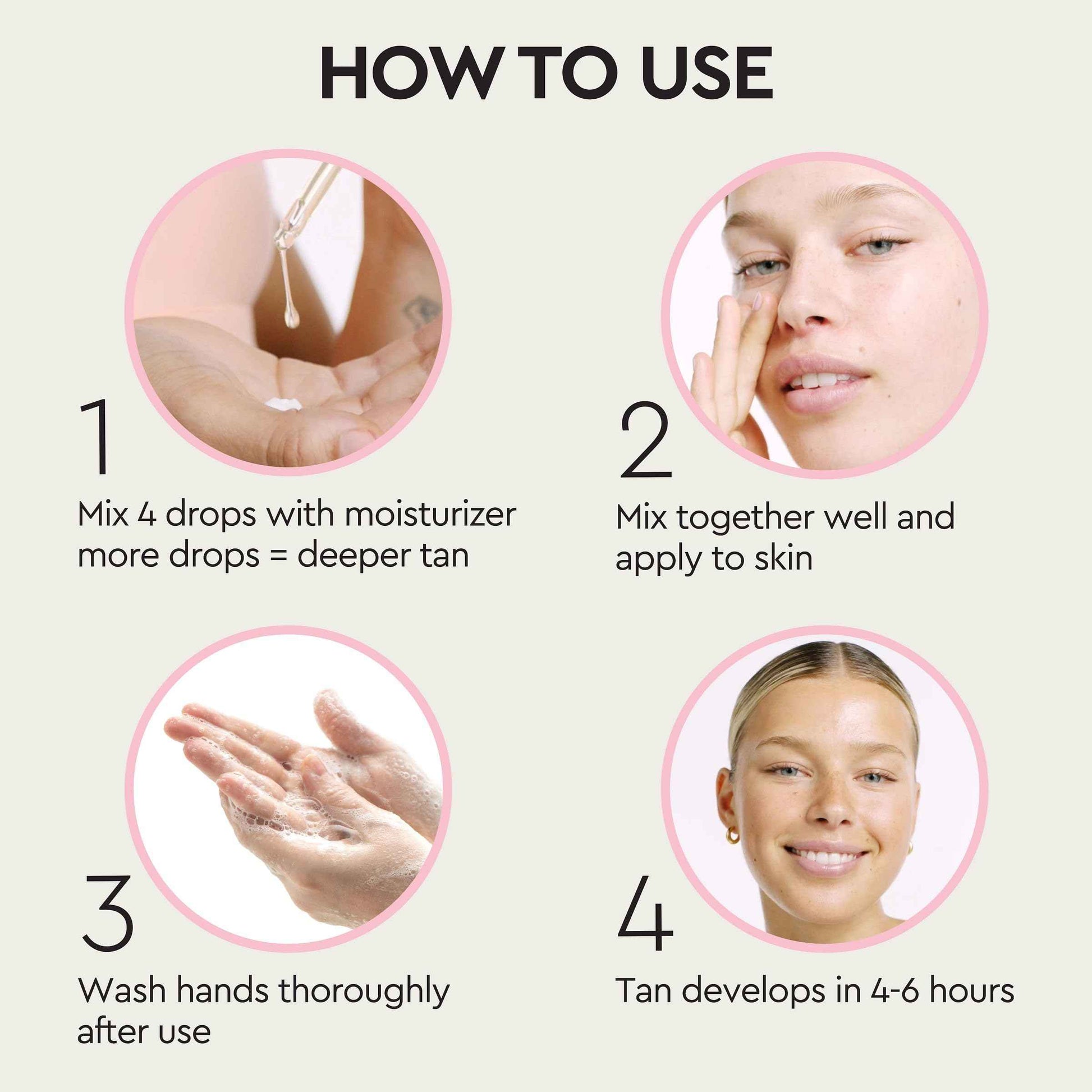 HOW TO USE

1

Mix 4 drops with moisturizer
more drops = deeper tan

2

Mix together well and apply to skin

3

Wash hands thoroughly after use

4

Tan develops in 4-6 hours