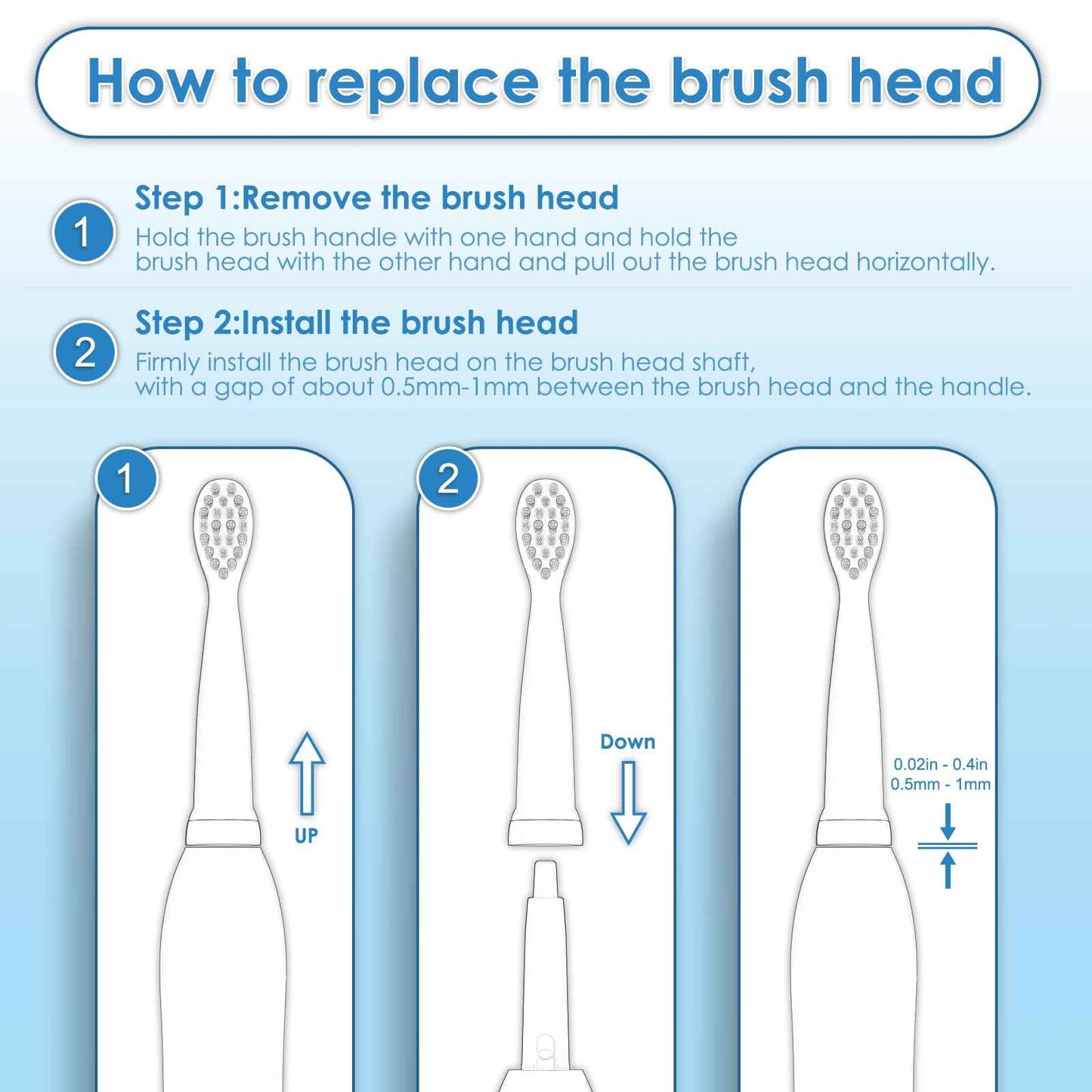 How to replace the brush head

1 Step 1:Remove the brush head
Hold the brush handle with one hand and hold the brush head with the other hand and pull out the brush head horizontally.

2 Step 2:Install the brush head
Firmly install the brush head on the brush head shaft, with a gap of about 0.5mm-1mm between the brush head and the handle.

1

UP

2

Down

0.02in - 0.4in
0.5mm - 1mm