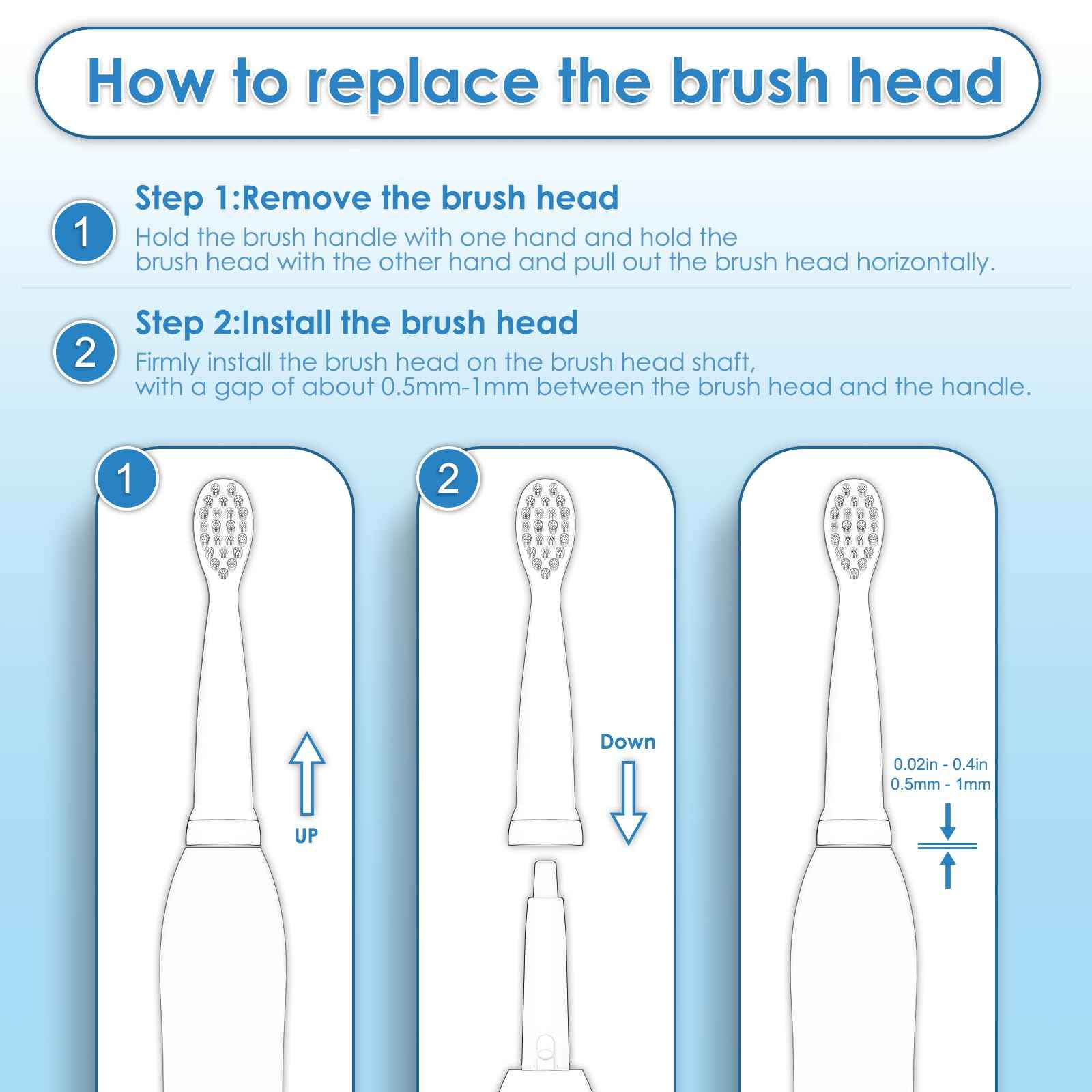 How to replace the brush head

1 Step 1:Remove the brush head
Hold the brush handle with one hand and hold the brush head with the other hand and pull out the brush head horizontally.

2 Step 2:Install the brush head
Firmly install the brush head on the brush head shaft, with a gap of about 0.5mm-1mm between the brush head and the handle.

1

UP

2

Down

0.02in - 0.4in
0.5mm - 1mm