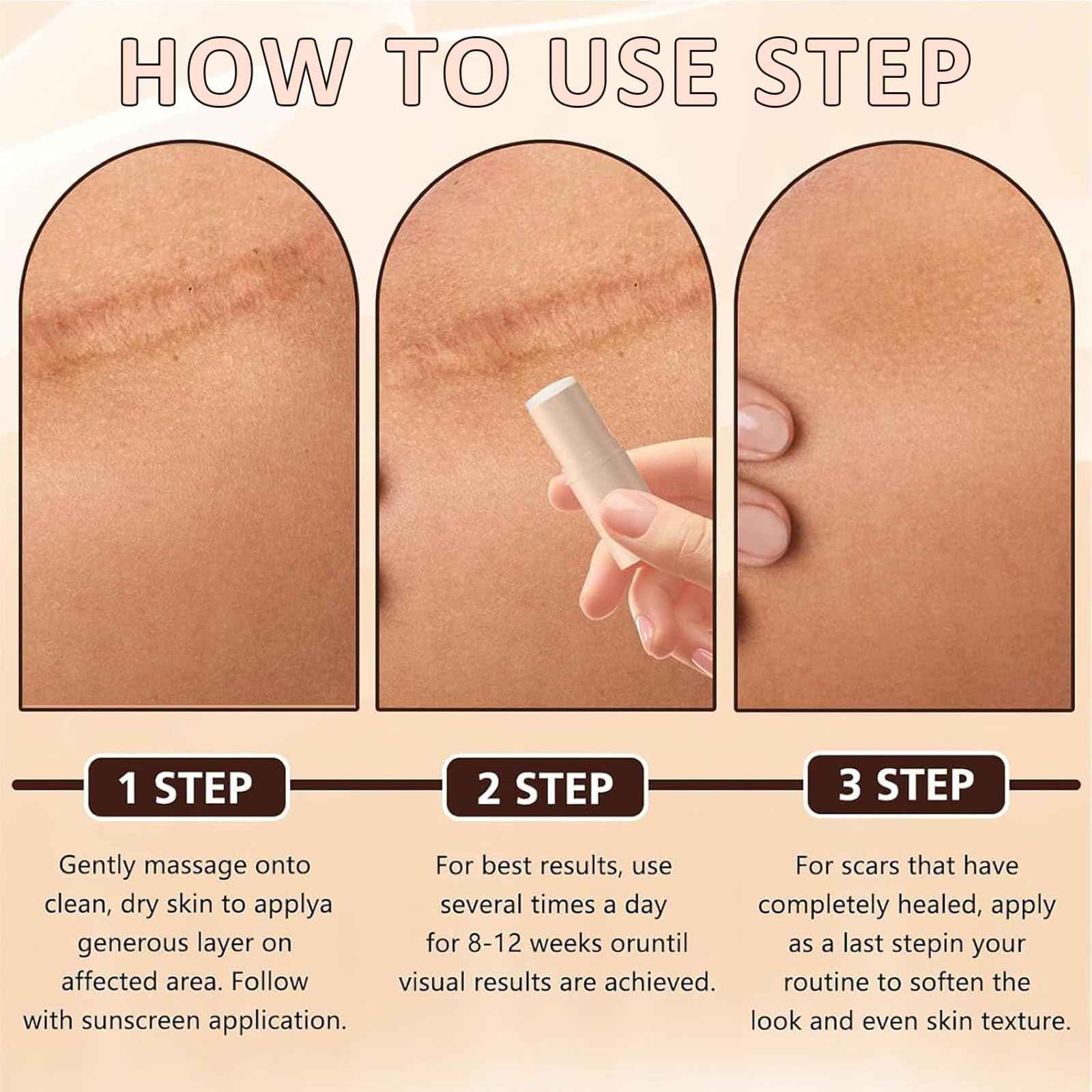 HOW TO USE STEP

1 STEP

Gently massage onto clean, dry skin to applya generous layer on affected area. Follow with sunscreen application.

2 STEP

For best results, use several times a day for 8-12 weeks oruntil visual results are achieved.

3 STEP

For scars that have completely healed, apply as a last stepin your routine to soften the look and even skin texture.