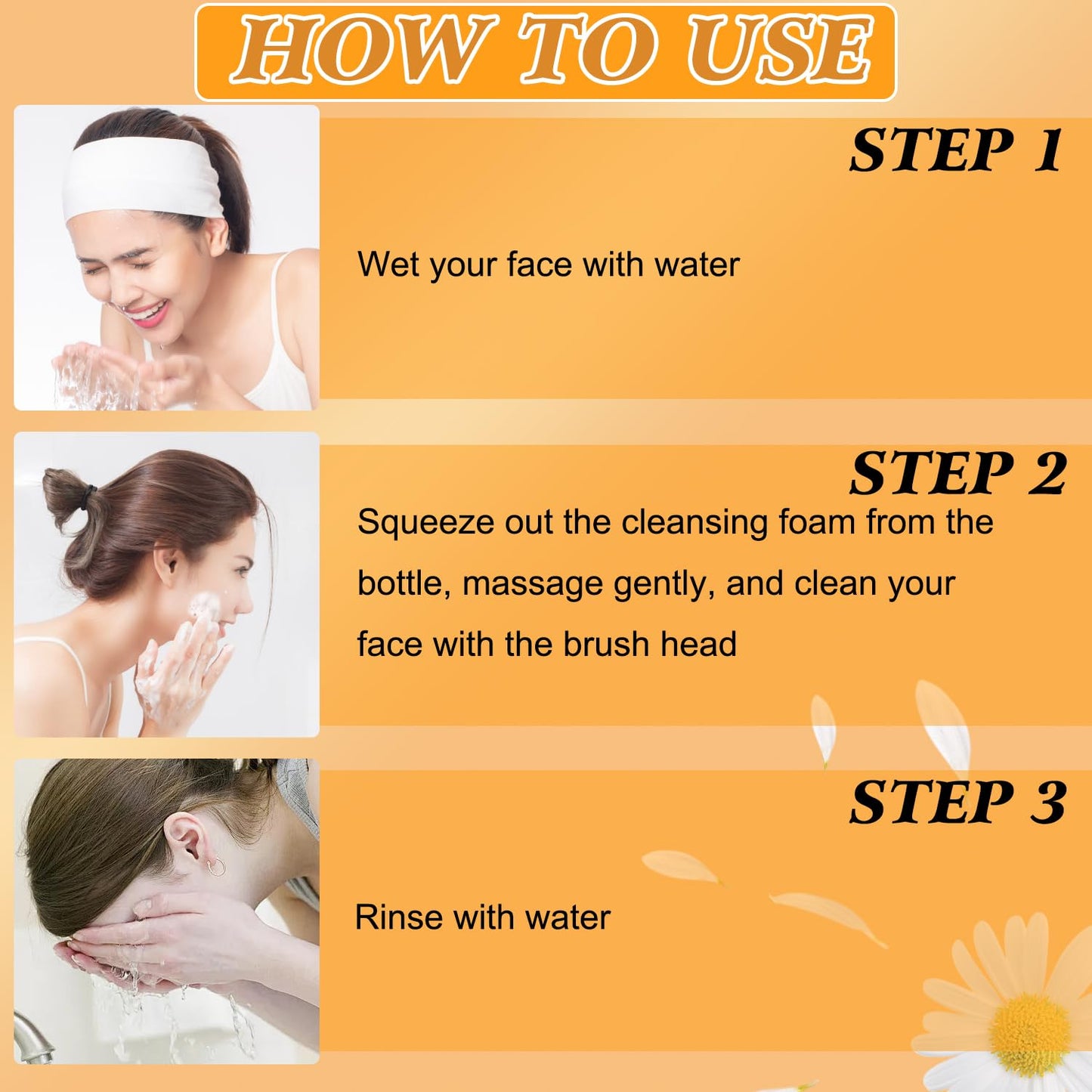 HOW TO USE

STEP 1

Wet your face with water

STEP 2

Squeeze out the cleansing foam from the bottle, massage gently, and clean your face with the brush head

STEP 3

Rinse with water