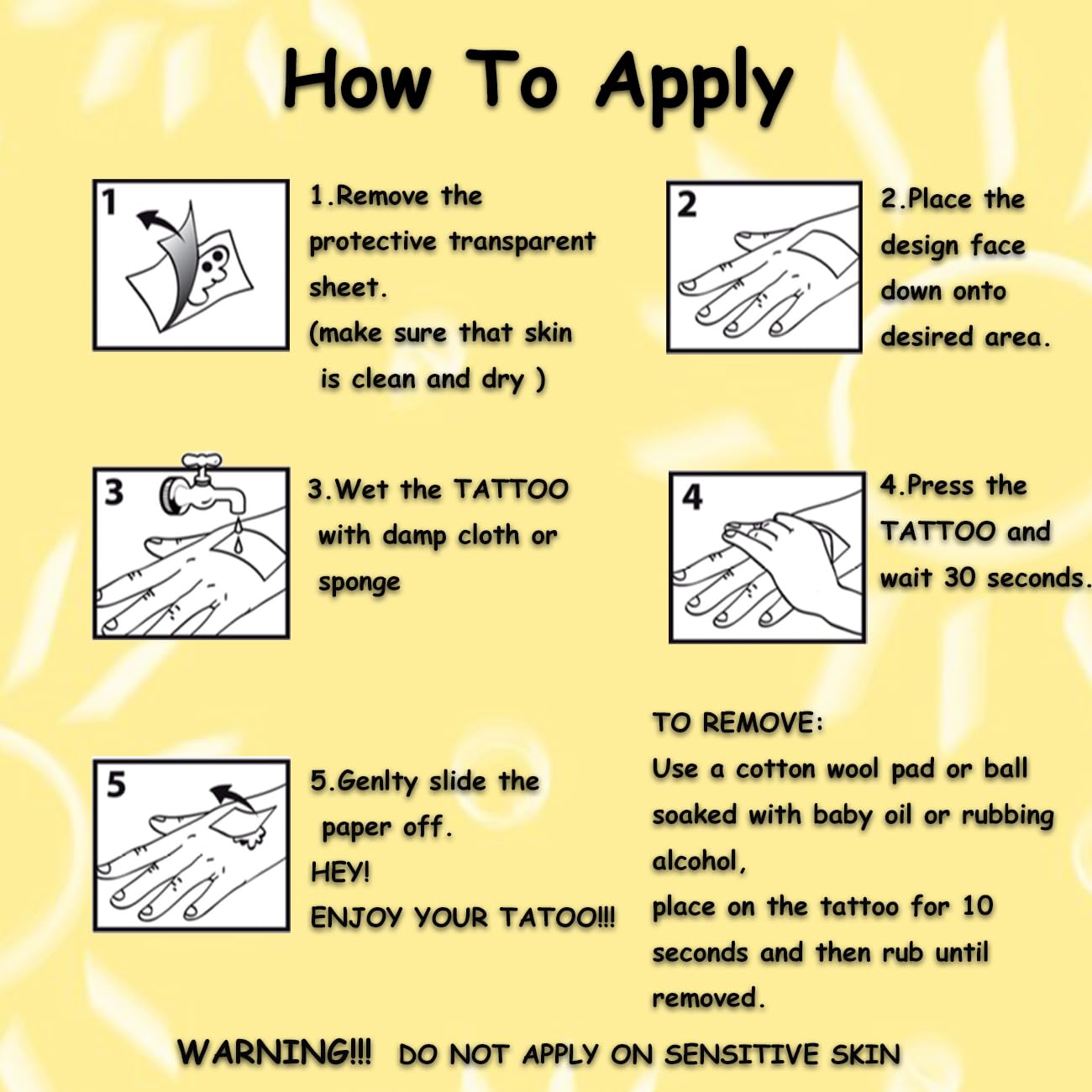 How To Apply

1

1.Remove the protective transparent sheet.
(make sure that skin is clean and dry )

2

2.Place the design face down onto desired area.

3

3.Wet the TATTOO with damp cloth or sponge

4

4.Press the TATTOO and wait 30 seconds.

5

5.Genlty slide the paper off.
HEY!
ENJOY YOUR TATOO!!!

TO REMOVE:
Use a cotton wool pad or ball soaked with baby oil or rubbing alcohol,
place on the tattoo for 10 seconds and then rub until removed.

WARNING!!! DO NOT APPLY ON SENSITIVE SKIN