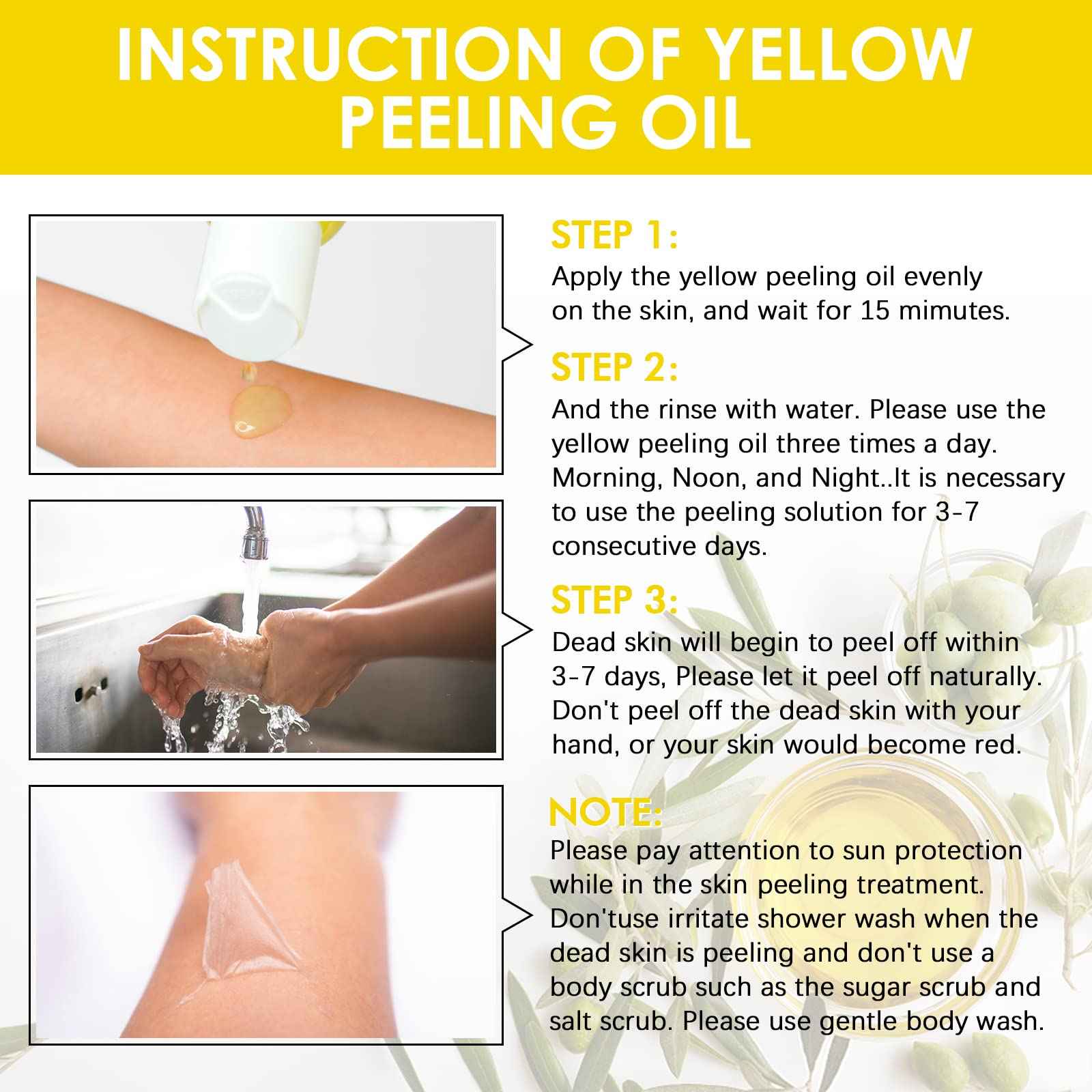 INSTRUCTION OF YELLOW PEELING OIL

STEP 1:
Apply the yellow peeling oil evenly on the skin, and wait for 15 mimutes.

STEP 2:
And the rinse with water. Please use the yellow peeling oil three times a day. Morning, Noon, and Night..It is necessary to use the peeling solution for 3-7 consecutive days.

STEP 3:
Dead skin will begin to peel off within 3-7 days, Please let it peel off naturally. Don't peel off the dead skin with your hand, or your skin would become red.

NOTE:
Please pay attention to sun protection while in the skin peeling treatment. Don'tuse irritate shower wash when the dead skin is peeling and don't use a body scrub such as the sugar scrub and salt scrub. Please use gentle body wash.