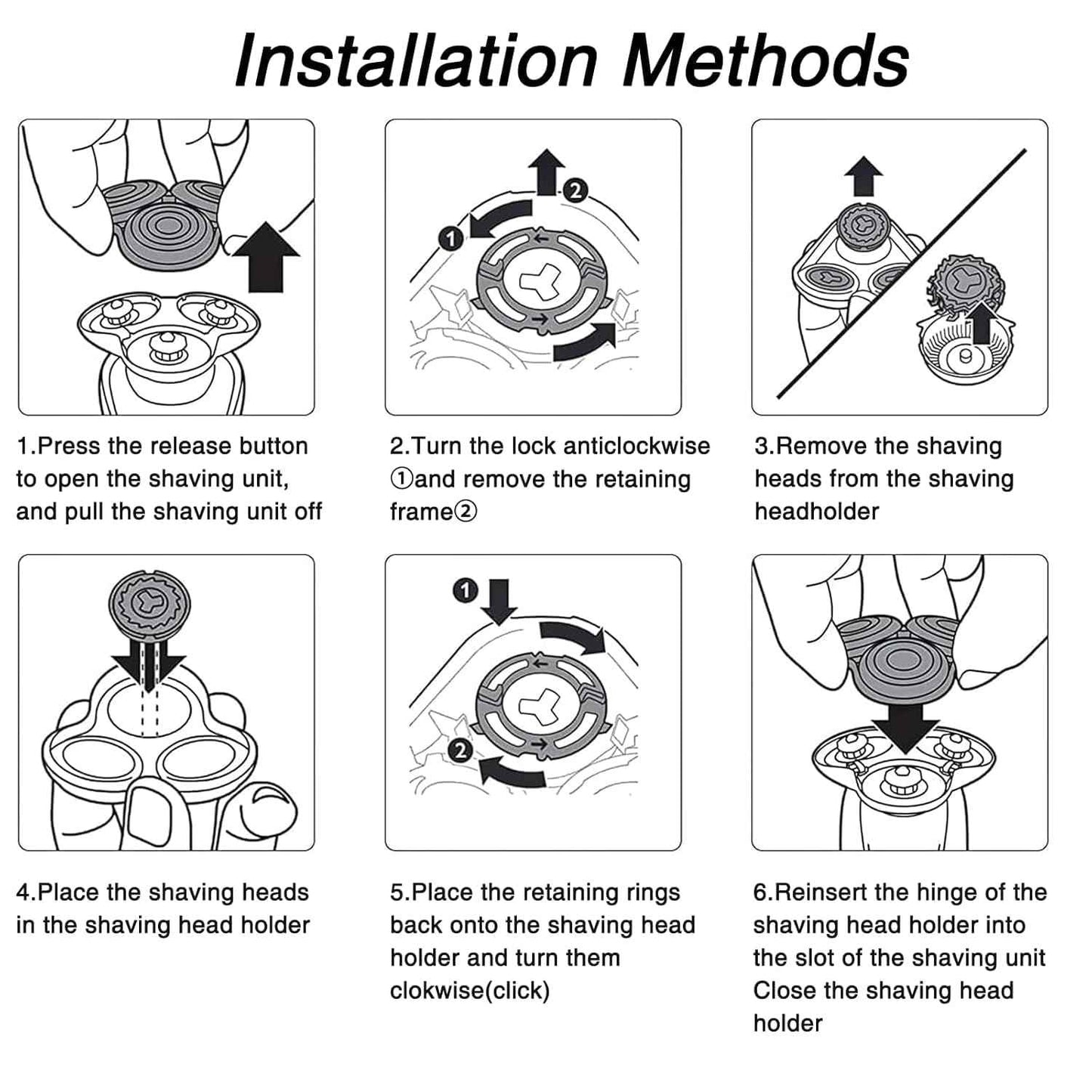 Installation Methods

2
1

1.Press the release button to open the shaving unit, and pull the shaving unit off

2.Turn the lock anticlockwise ①and remove the retaining frame②

3.Remove the shaving heads from the shaving headholder

1
2

4.Place the shaving heads in the shaving head holder

5.Place the retaining rings back onto the shaving head holder and turn them clokwise(click)

6.Reinsert the hinge of the shaving head holder into the slot of the shaving unit Close the shaving head holder