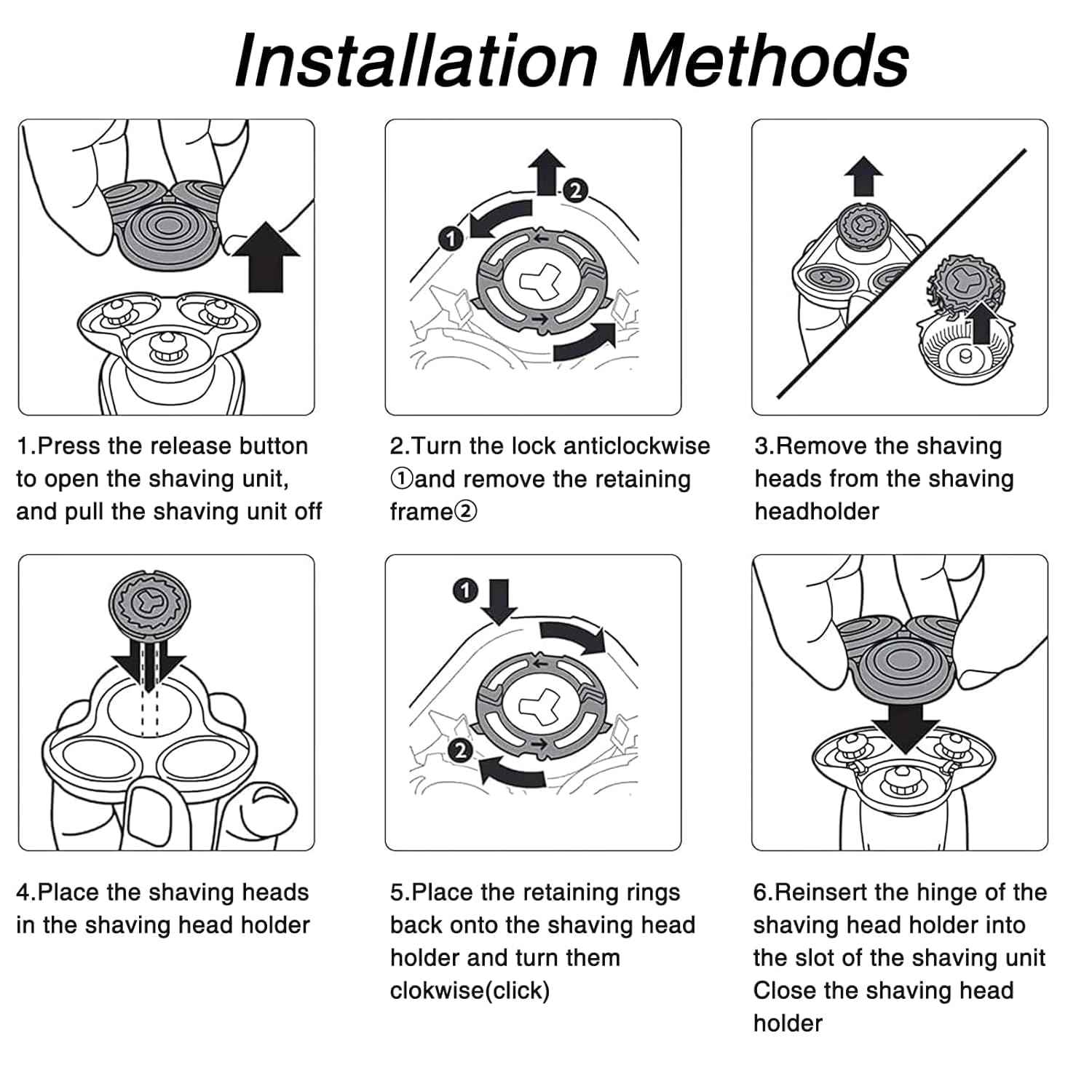 Installation Methods

2

1

1.Press the release button to open the shaving unit, and pull the shaving unit off

2.Turn the lock anticlockwise ①and remove the retaining frame②

3.Remove the shaving heads from the shaving headholder

1

2

4.Place the shaving heads in the shaving head holder

5.Place the retaining rings back onto the shaving head holder and turn them clokwise(click)

6.Reinsert the hinge of the shaving head holder into the slot of the shaving unit Close the shaving head holder