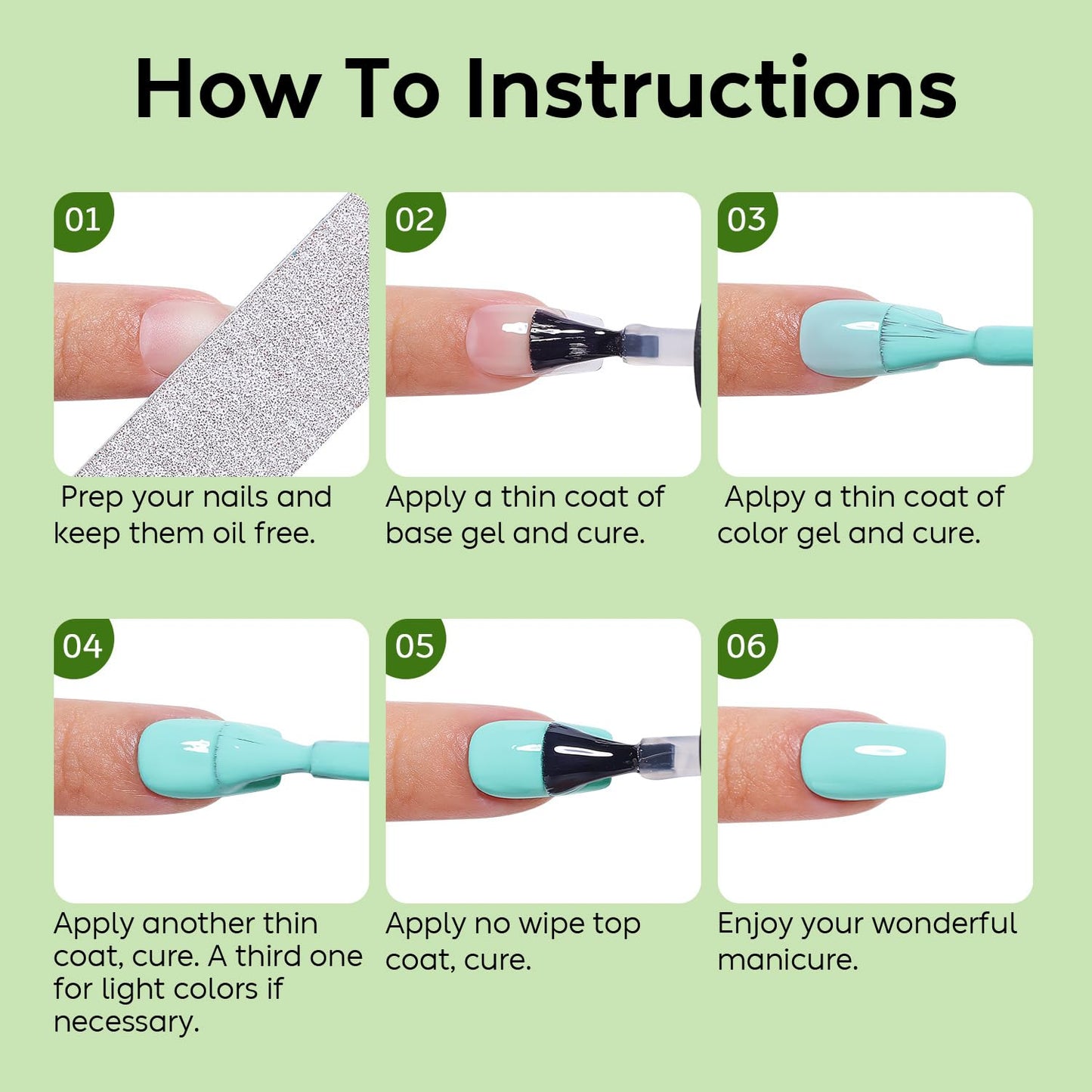 How To Instructions

01

Prep your nails and keep them oil free.

02

Apply a thin coat of base gel and cure.

03

Aplpy a thin coat of color gel and cure.

04

Apply another thin coat, cure. A third one for light colors if necessary.

05

Apply no wipe top coat, cure.

06

Enjoy your wonderful manicure.