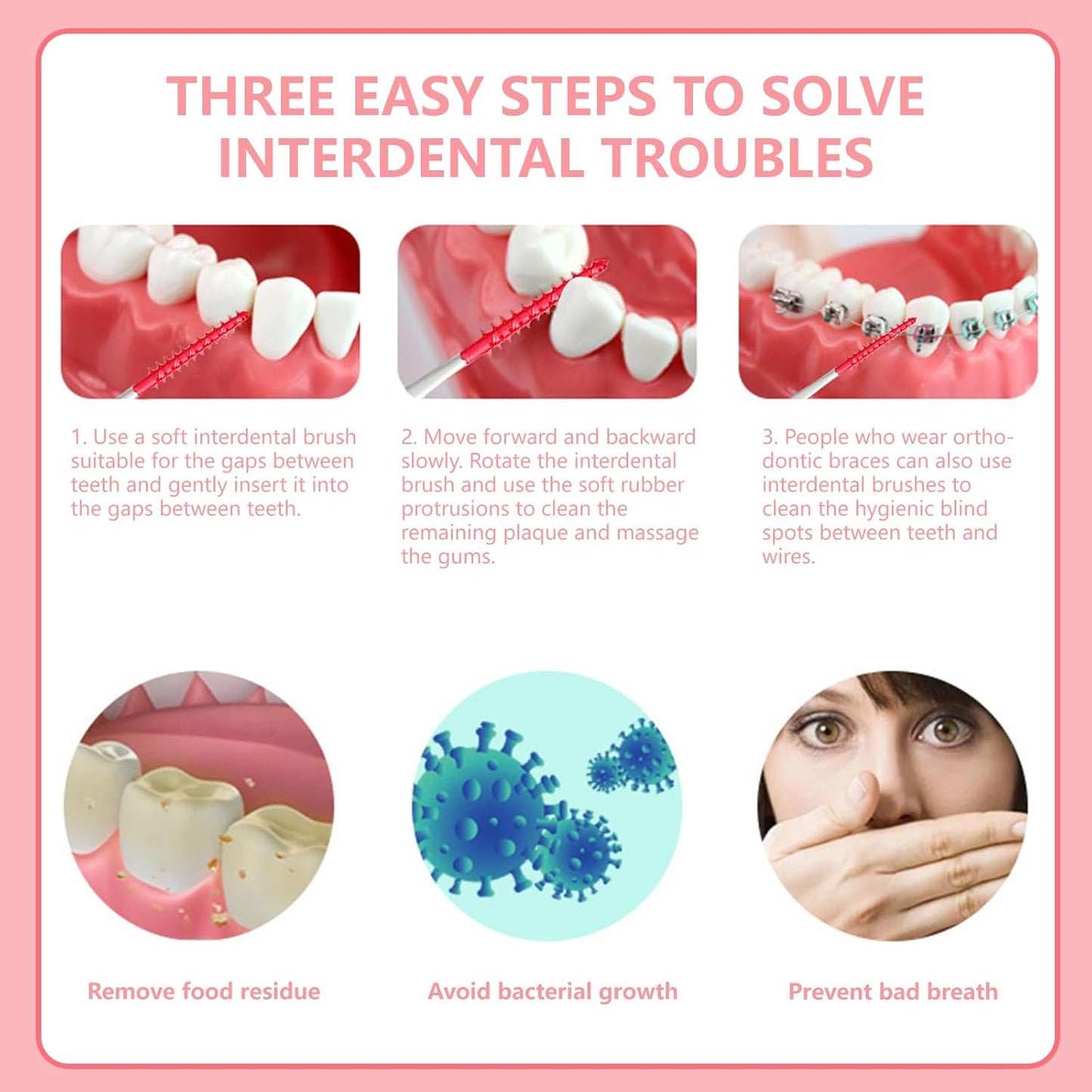 THREE EASY STEPS TO SOLVE INTERDENTAL TROUBLES

1. Use a soft interdental brush suitable for the gaps between teeth and gently insert it into the gaps between teeth.

2. Move forward and backward slowly. Rotate the interdental brush and use the soft rubber protrusions to clean the remaining plaque and massage the gums.

3. People who wear orthodontic braces can also use interdental brushes to clean the hygienic blind spots between teeth and wires.

Remove food residue

Avoid bacterial growth

Prevent bad breath