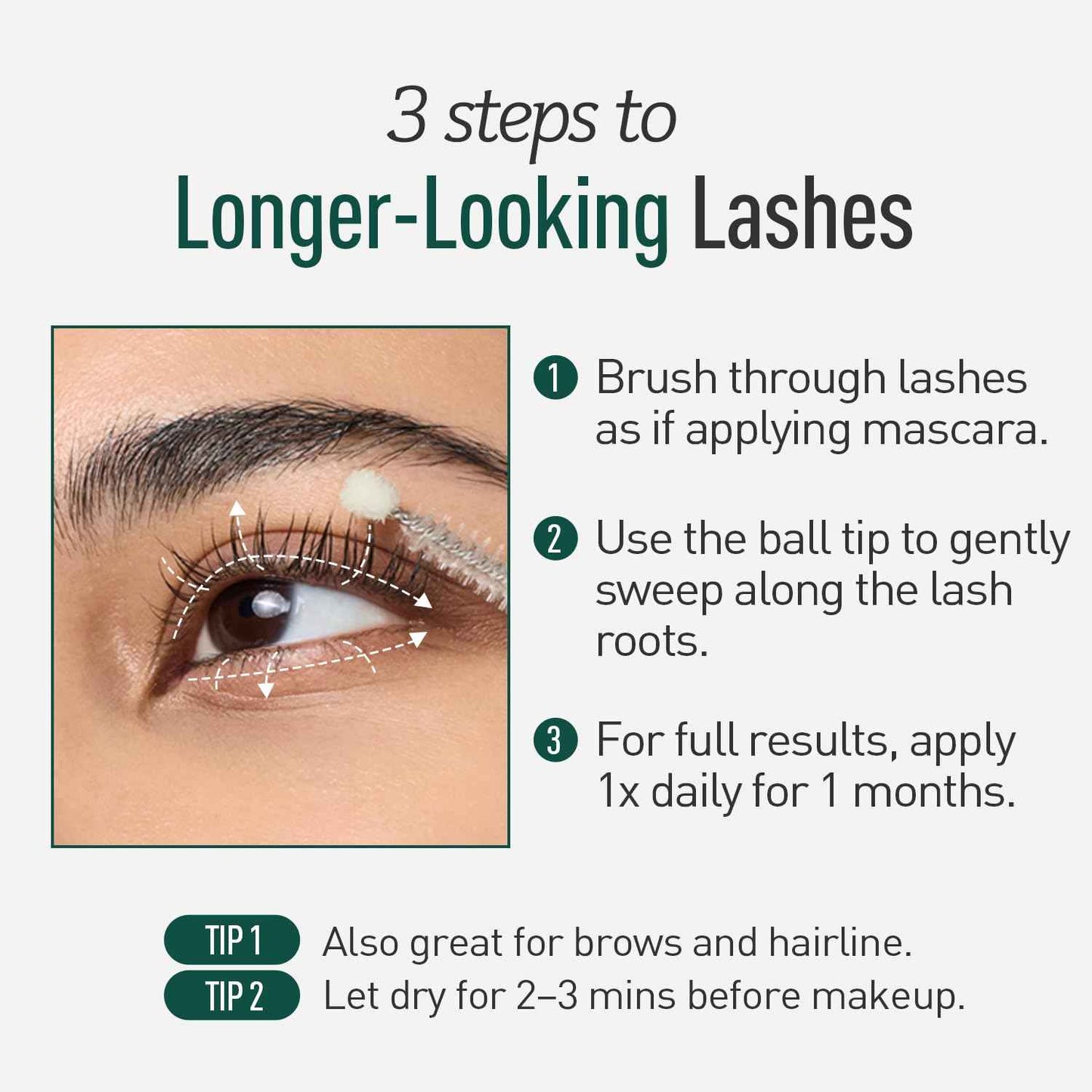 3 steps to
Longer-Looking Lashes

1 Brush through lashes as if applying mascara.

2 Use the ball tip to gently sweep along the lash roots.

3 For full results, apply 1x daily for 1 months.

TIP 1 Also great for brows and hairline.
TIP 2 Let dry for 2–3 mins before makeup.