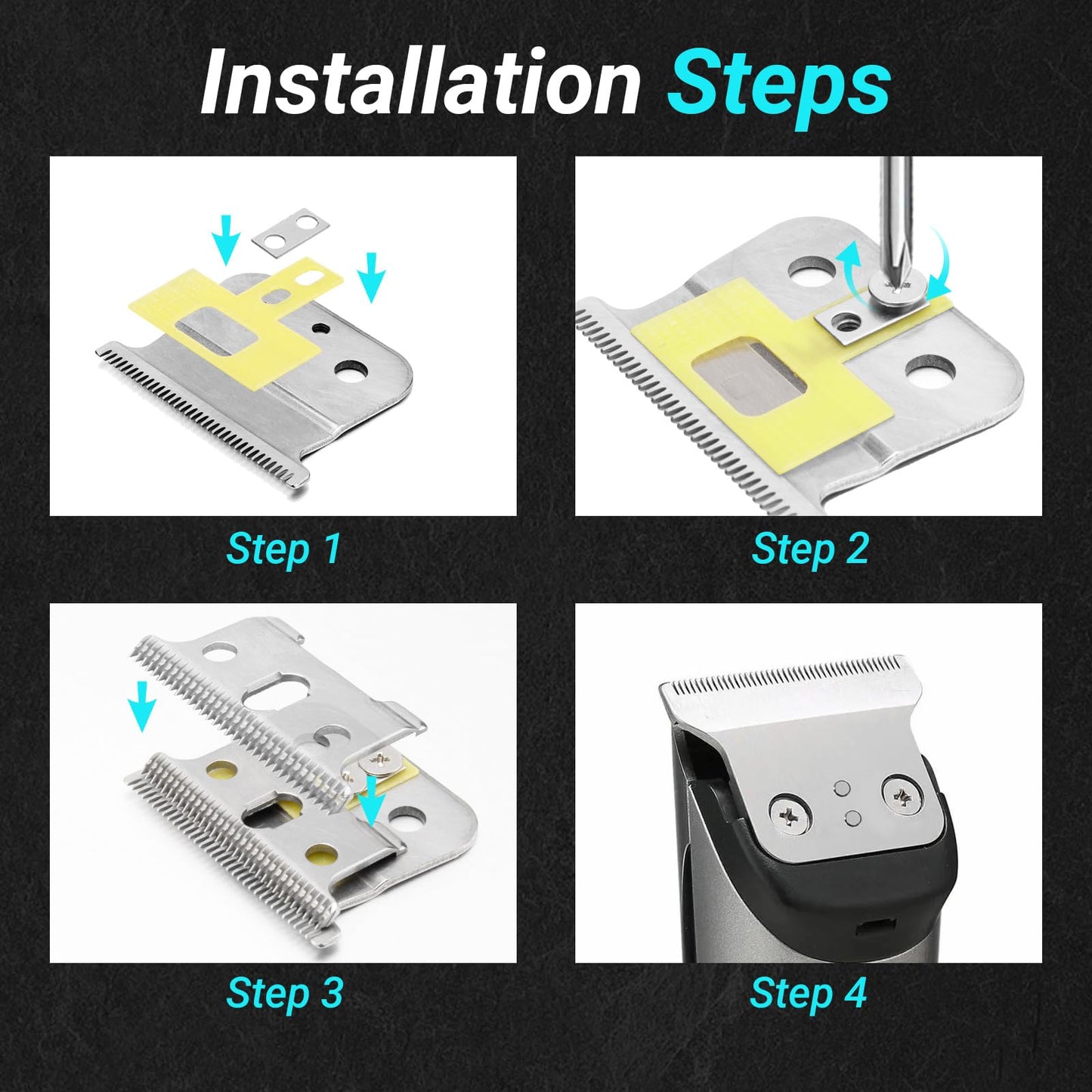 Installation Steps

Step 1

Step 2

Step 3

Step 4