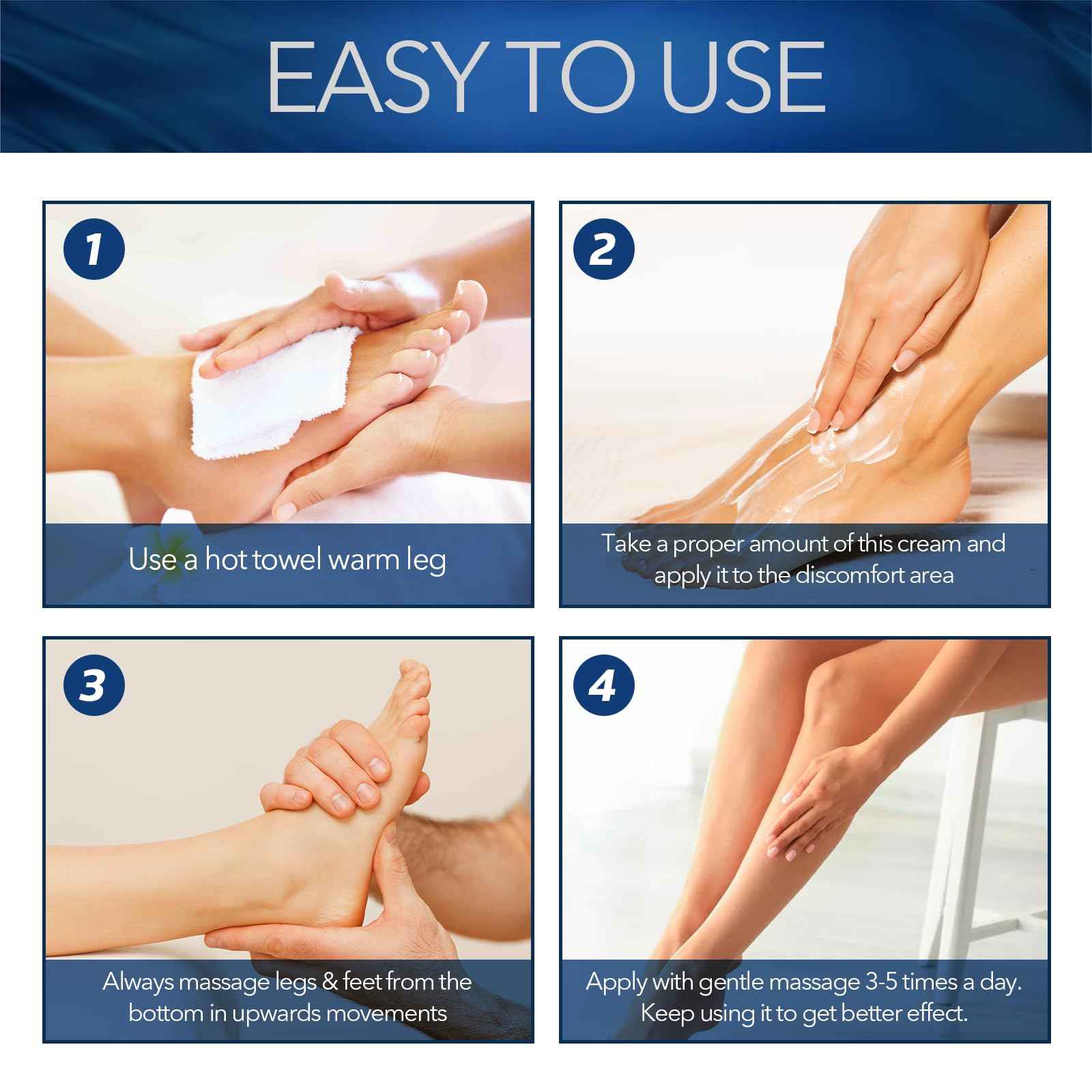 EASY TO USE

1

Use a hot towel warm leg

2

Take a proper amount of this cream and apply it to the discomfort area

3

Always massage legs & feet from the bottom in upwards movements

4

Apply with gentle massage 3-5 times a day. Keep using it to get better effect.