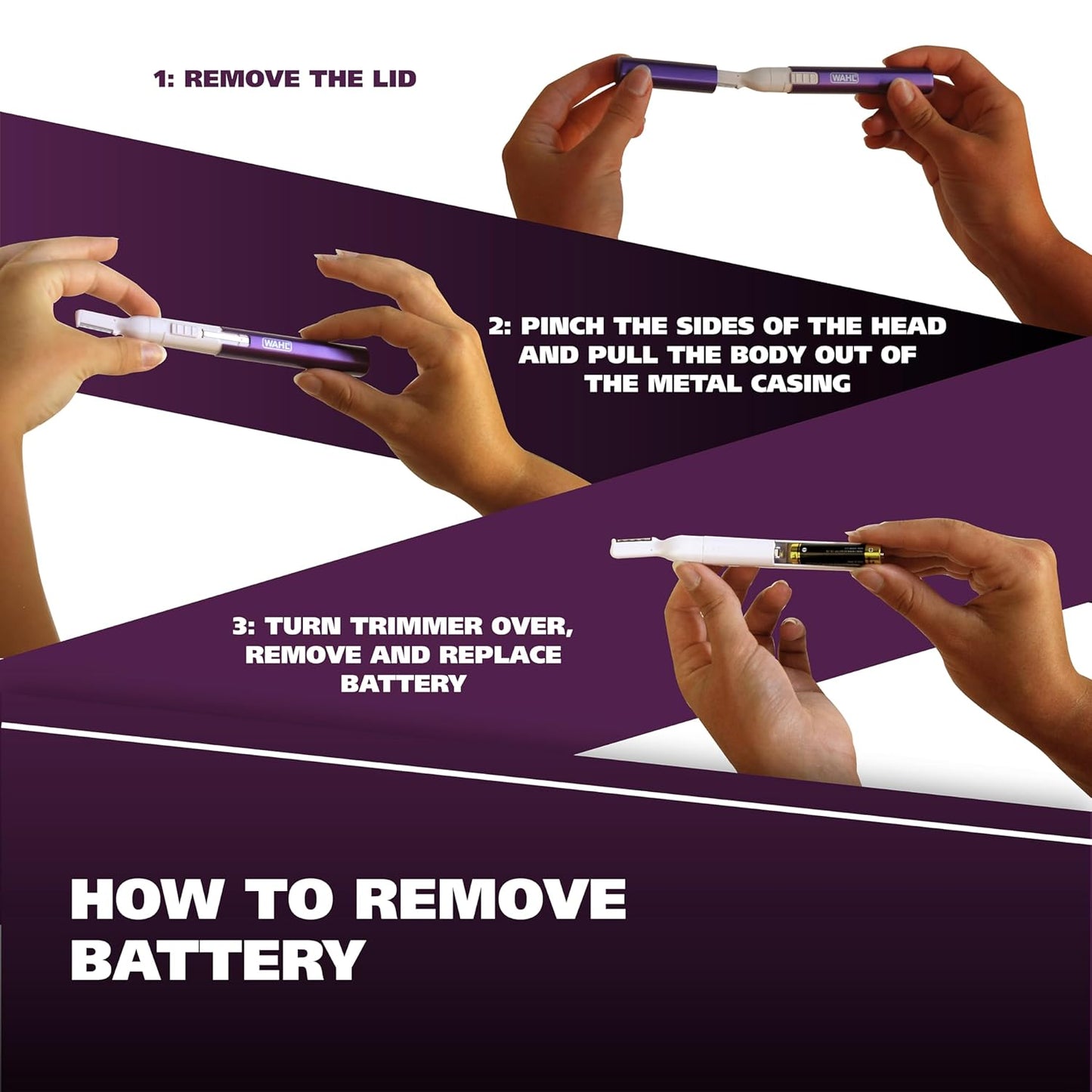 1: REMOVE THE LID

WAHL

WAHL

2: PINCH THE SIDES OF THE HEAD AND PULL THE BODY OUT OF THE METAL CASING

3: TURN TRIMMER OVER, REMOVE AND REPLACE BATTERY

HOW TO REMOVE BATTERY