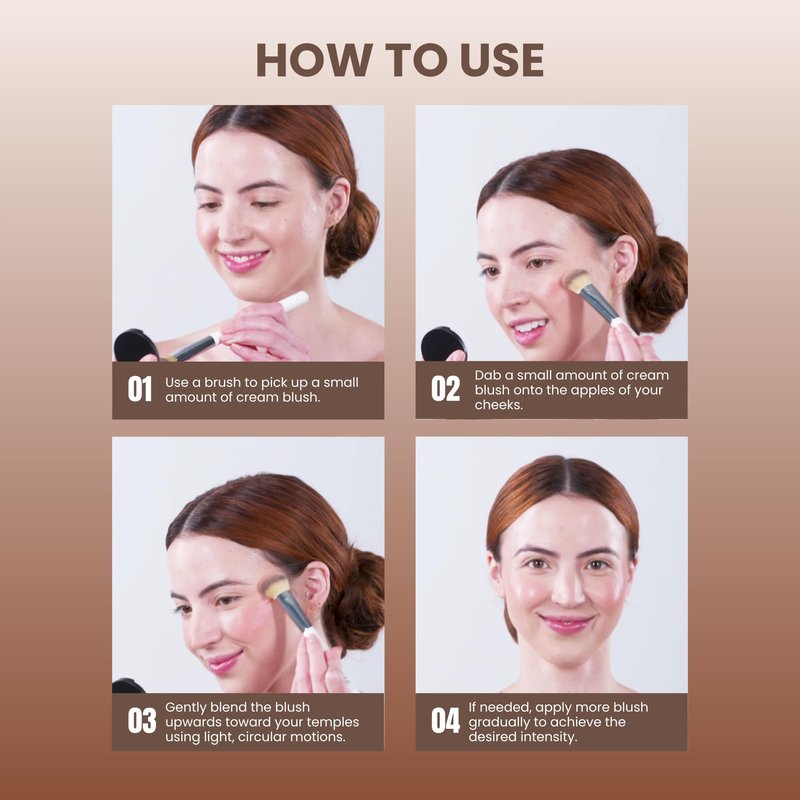 HOW TO USE

01 Use a brush to pick up a small amount of cream blush.

02 Dab a small amount of cream blush onto the apples of your cheeks.

03 Gently blend the blush upwards toward your temples using light, circular motions.

04 If needed, apply more blush gradually to achieve the desired intensity.