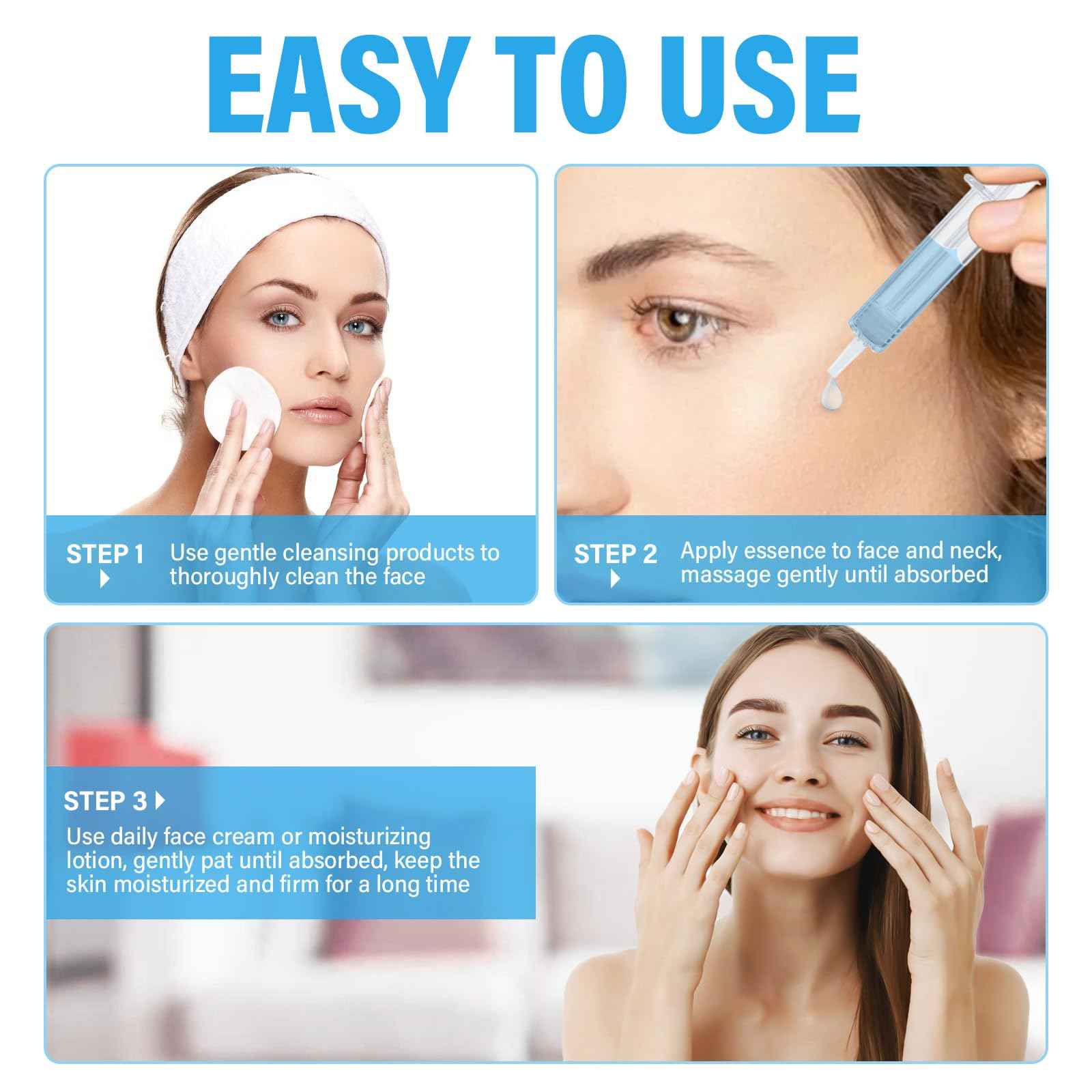 EASY TO USE

STEP 1
Use gentle cleansing products to thoroughly clean the face

STEP 2
Apply essence to face and neck, massage gently until absorbed

STEP 3
Use daily face cream or moisturizing lotion, gently pat until absorbed, keep the skin moisturized and firm for a long time