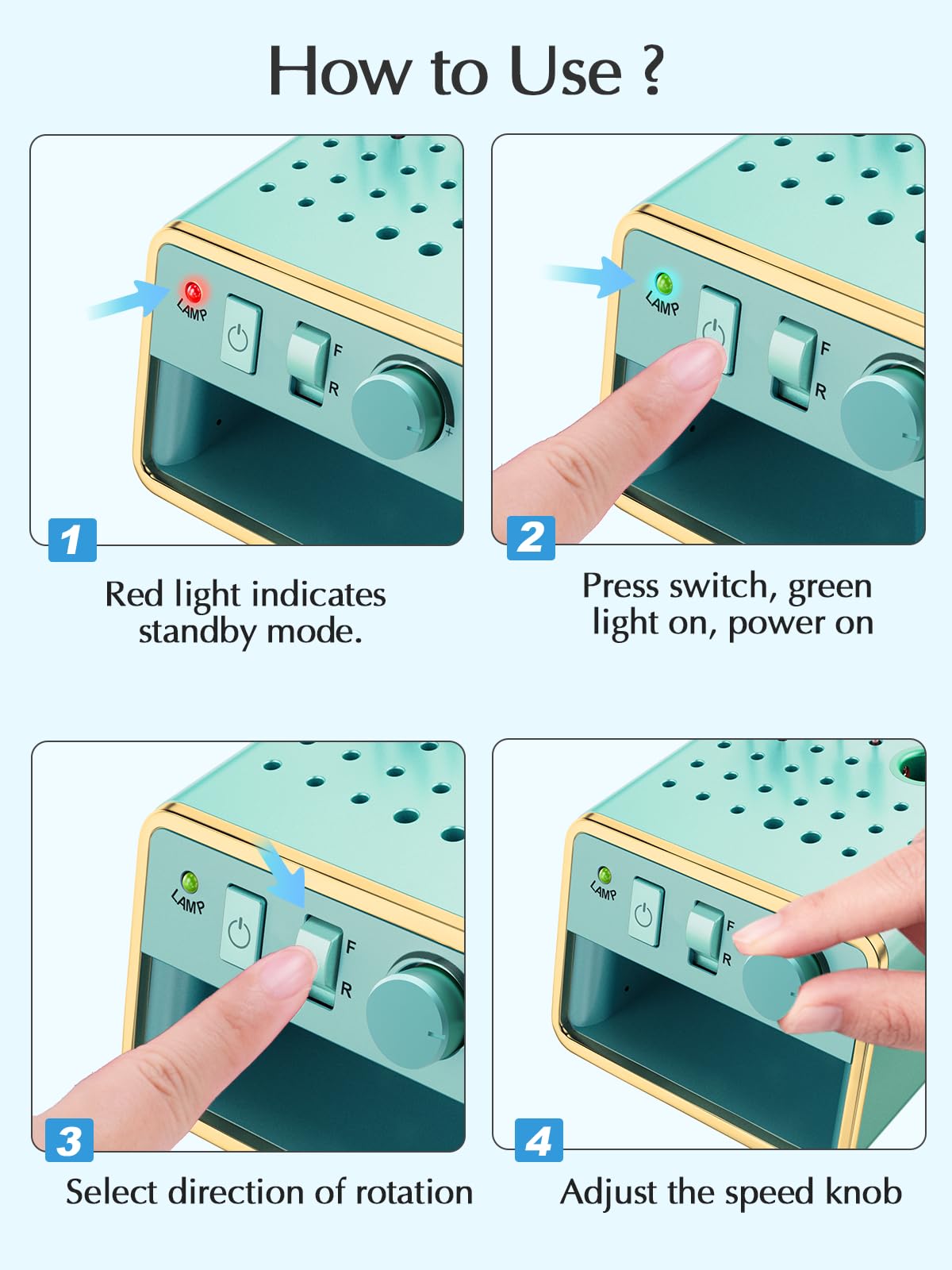 How to Use ?

LAMP
F
R
+
1
Red light indicates standby mode.

LAMP
F
R
2
Press switch, green light on, power on

LAMP
F
R
3
Select direction of rotation

LAMP
F
R
4
Adjust the speed knob