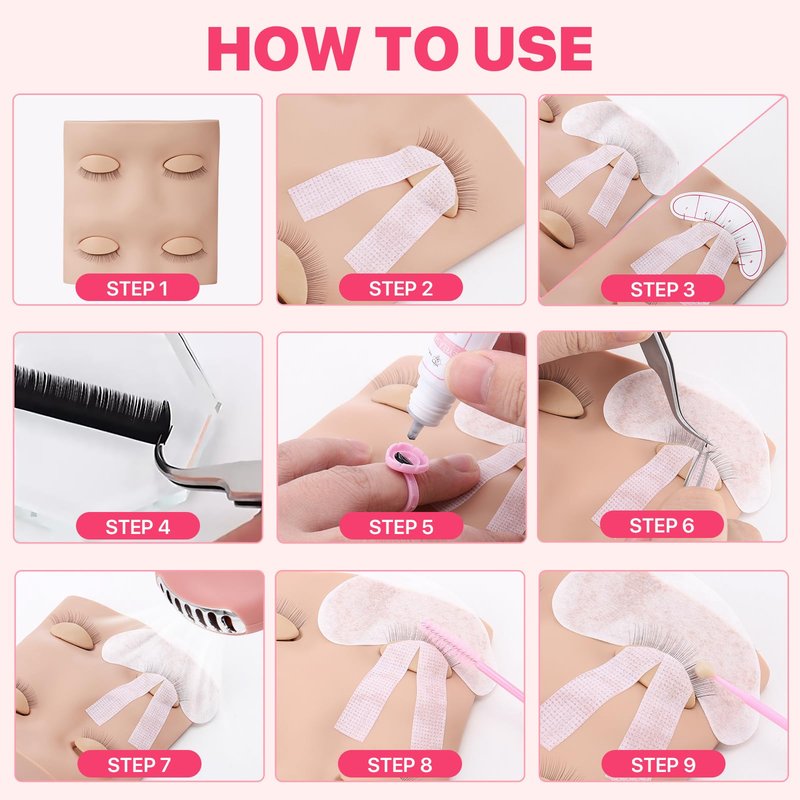 HOW TO USE

STEP 1

STEP 2

STEP 3

STEP 4

STEP 5

STEP 6

STEP 7

STEP 8

STEP 9