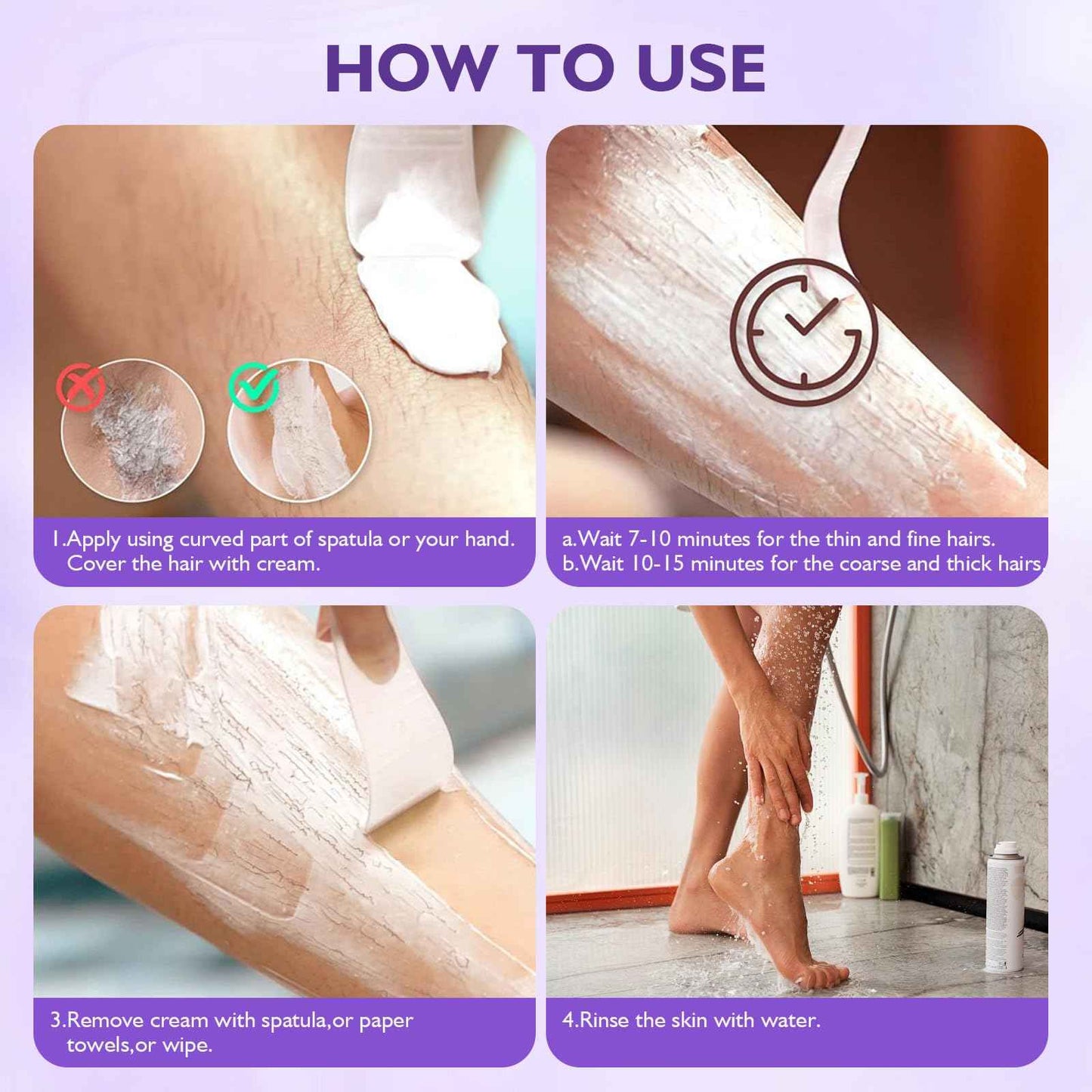 HOW TO USE

1.Apply using curved part of spatula or your hand. Cover the hair with cream.

a.Wait 7-10 minutes for the thin and fine hairs.
b.Wait 10-15 minutes for the coarse and thick hairs.

3.Remove cream with spatula,or paper towels,or wipe.

4.Rinse the skin with water.