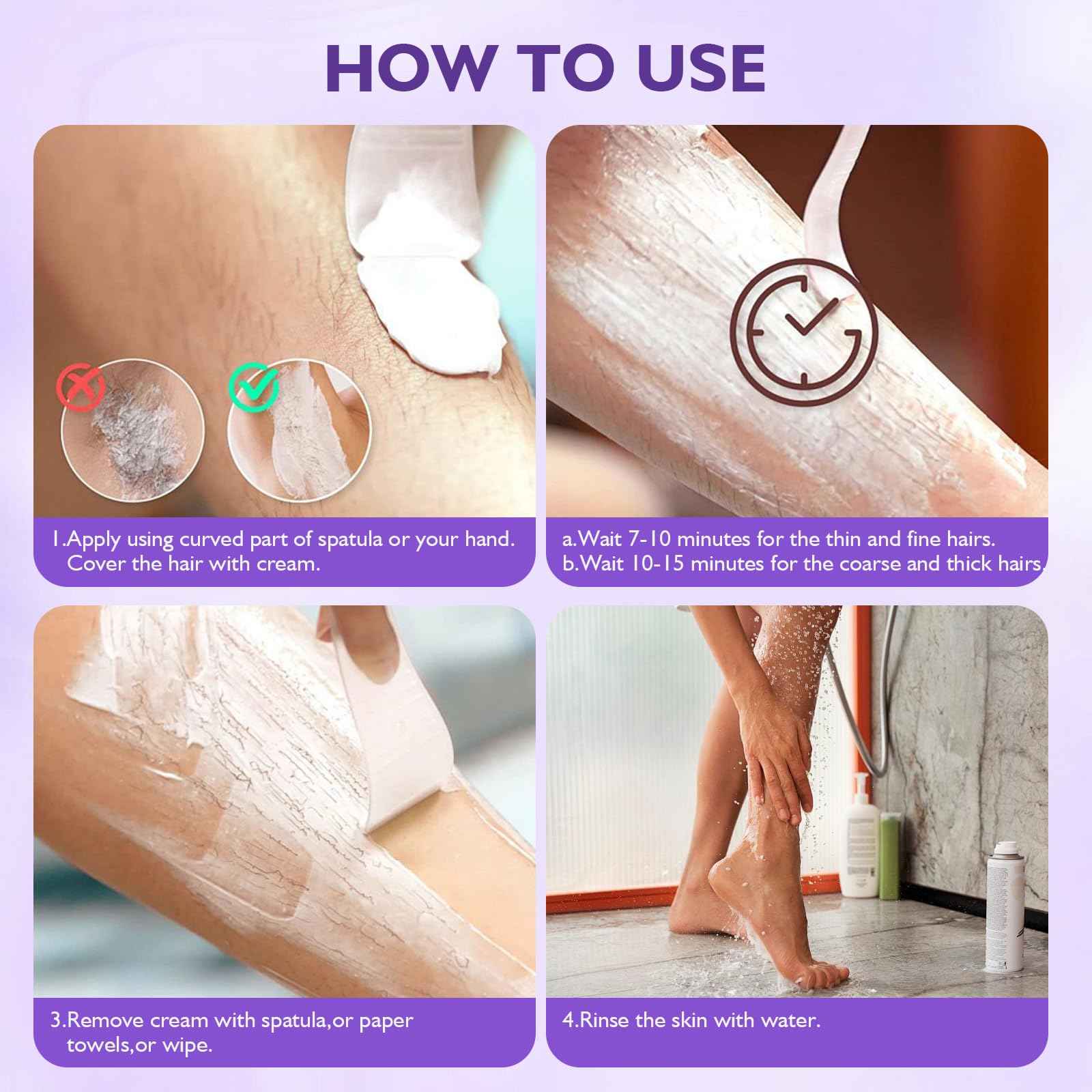 HOW TO USE

1.Apply using curved part of spatula or your hand. Cover the hair with cream.

a.Wait 7-10 minutes for the thin and fine hairs.
b.Wait 10-15 minutes for the coarse and thick hairs.

3.Remove cream with spatula,or paper towels,or wipe.

4.Rinse the skin with water.