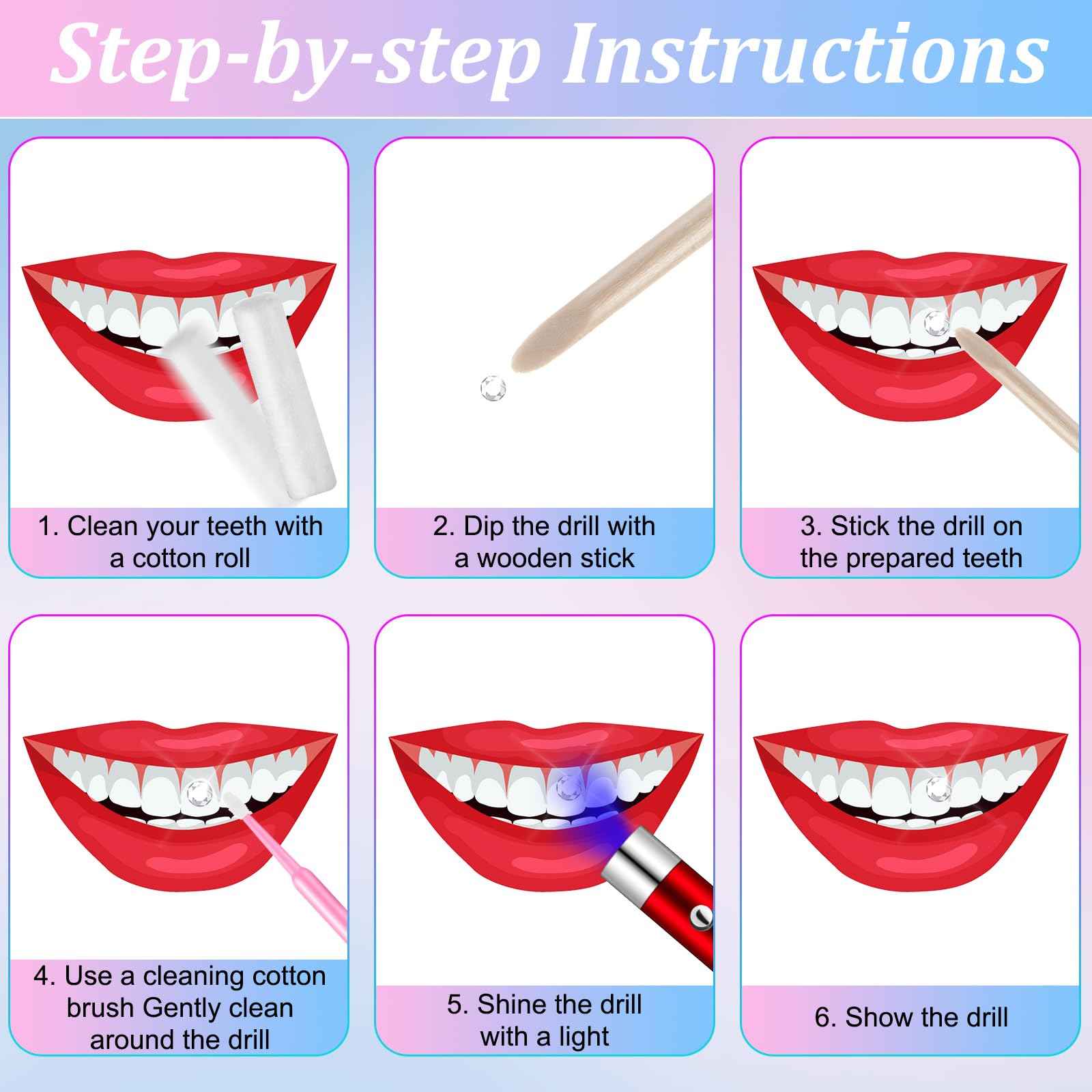 Step-by-step Instructions

1. Clean your teeth with a cotton roll

2. Dip the drill with a wooden stick

3. Stick the drill on the prepared teeth

4. Use a cleaning cotton brush Gently clean around the drill

5. Shine the drill with a light

6. Show the drill