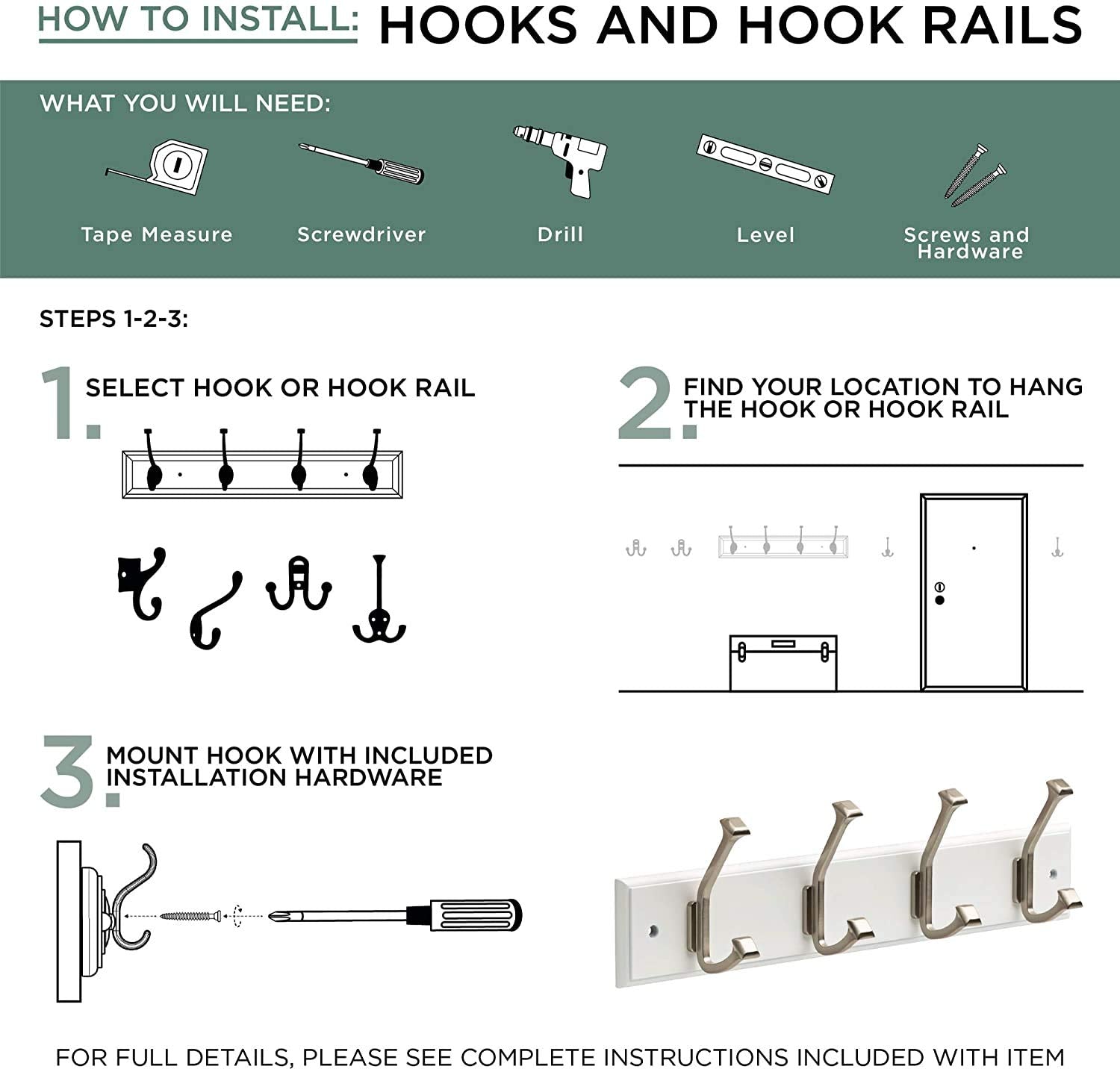 HOW TO INSTALL: HOOKS AND HOOK RAILS

WHAT YOU WILL NEED:

Tape Measure

Screwdriver

Drill

Level

Screws and Hardware

STEPS 1-2-3:

1. SELECT HOOK OR HOOK RAIL

2. FIND YOUR LOCATION TO HANG THE HOOK OR HOOK RAIL

3. MOUNT HOOK WITH INCLUDED INSTALLATION HARDWARE

FOR FULL DETAILS, PLEASE SEE COMPLETE INSTRUCTIONS INCLUDED WITH ITEM