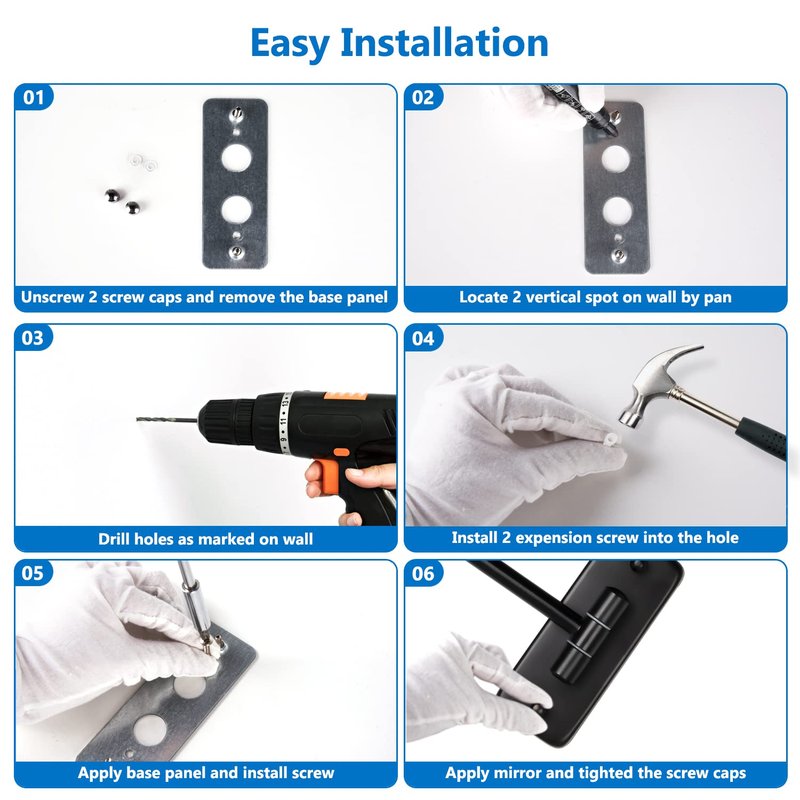 Easy Installation

01

Unscrew 2 screw caps and remove the base panel

02

Locate 2 vertical spot on wall by pan

03

Drill holes as marked on wall

04

Install 2 expension screw into the hole

05

Apply base panel and install screw

06

Apply mirror and tighted the screw caps