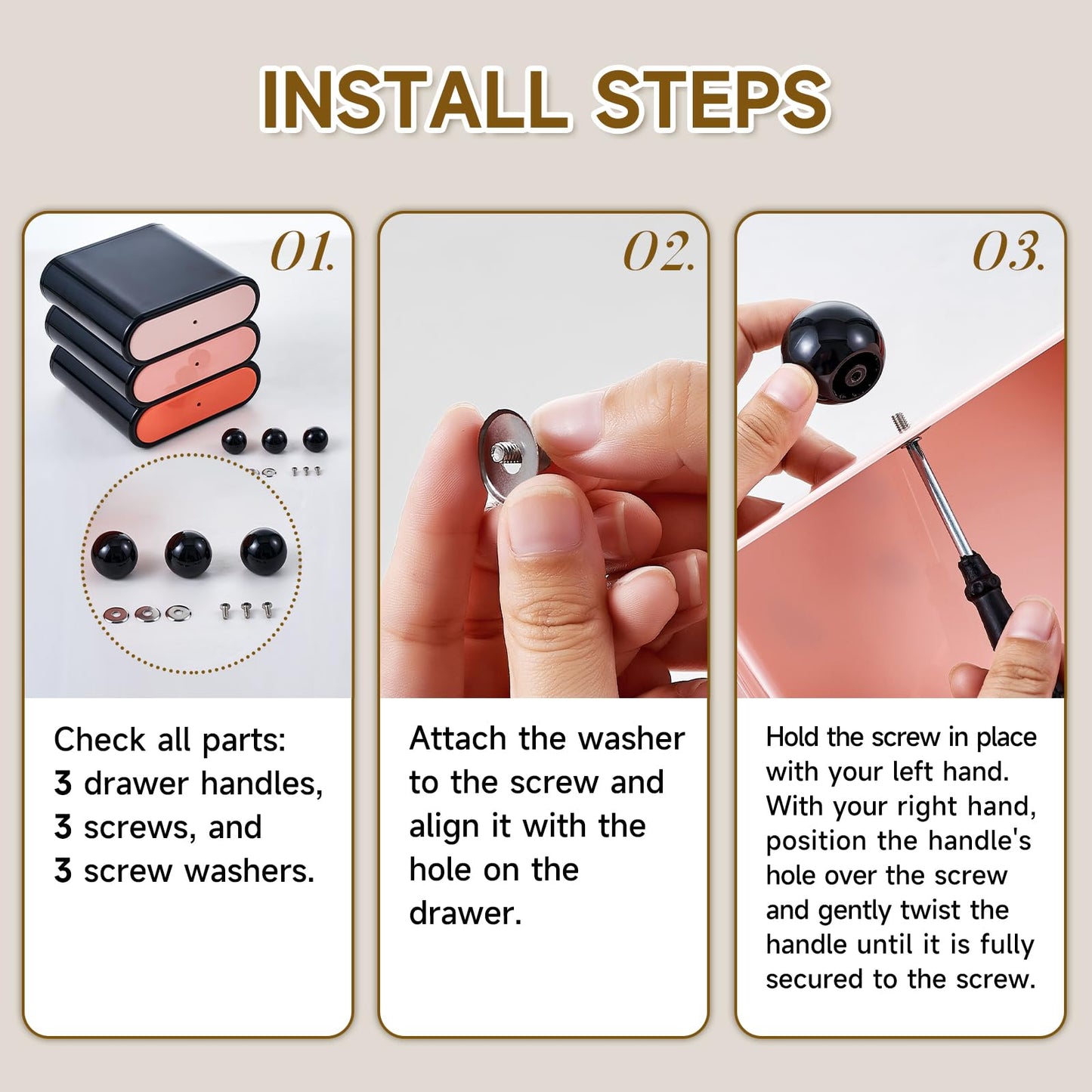 INSTALL STEPS

01.

Check all parts:
3 drawer handles,
3 screws, and
3 screw washers.

02.

Attach the washer to the screw and align it with the hole on the drawer.

03.

Hold the screw in place with your left hand. With your right hand, position the handle's hole over the screw and gently twist the handle until it is fully secured to the screw.