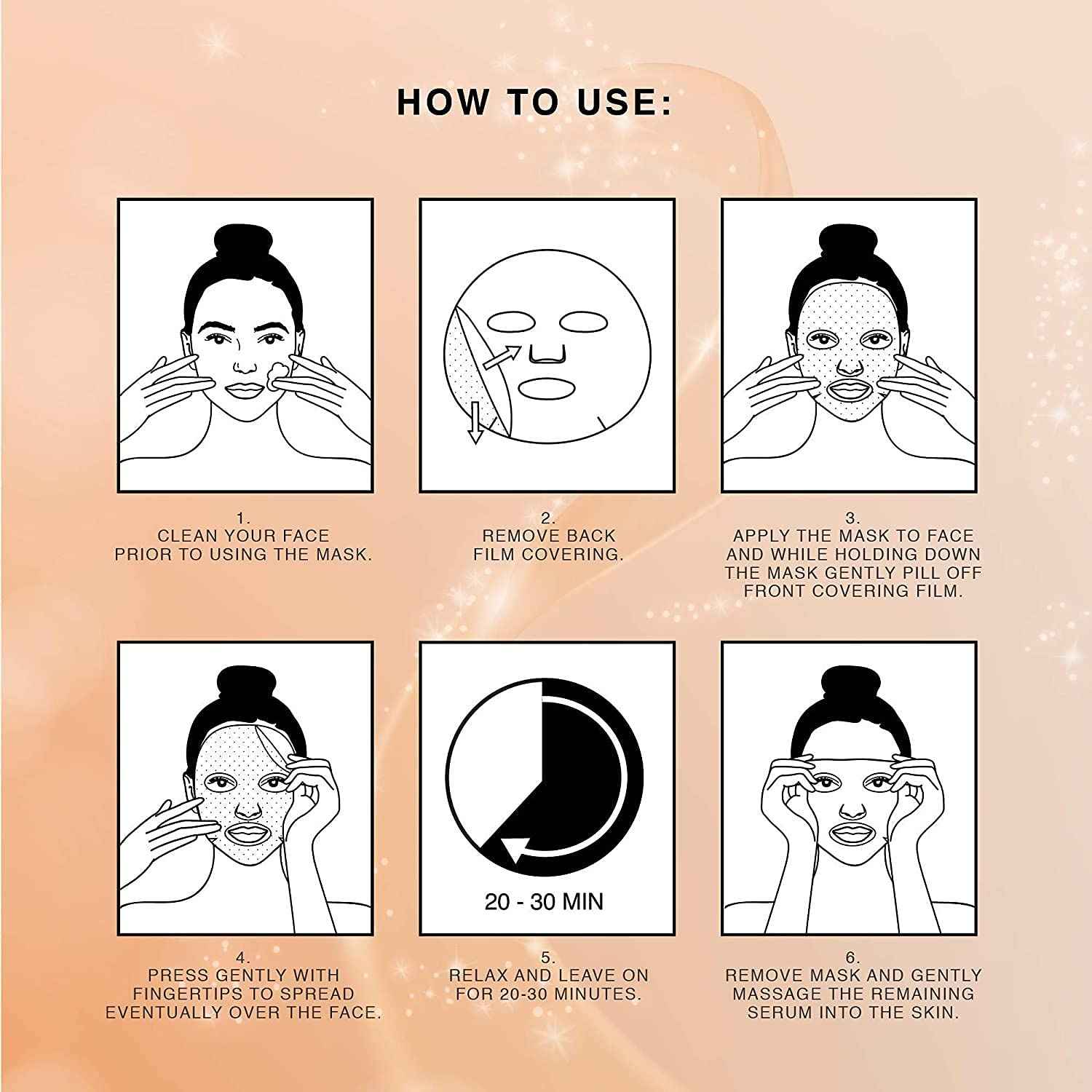 HOW TO USE:

1.
CLEAN YOUR FACE PRIOR TO USING THE MASK.

2.
REMOVE BACK FILM COVERING.

3.
APPLY THE MASK TO FACE AND WHILE HOLDING DOWN THE MASK GENTLY PILL OFF FRONT COVERING FILM.

20 - 30 MIN

4.
PRESS GENTLY WITH FINGERTIPS TO SPREAD EVENTUALLY OVER THE FACE.

5.
RELAX AND LEAVE ON FOR 20-30 MINUTES.

6.
REMOVE MASK AND GENTLY MASSAGE THE REMAINING SERUM INTO THE SKIN.