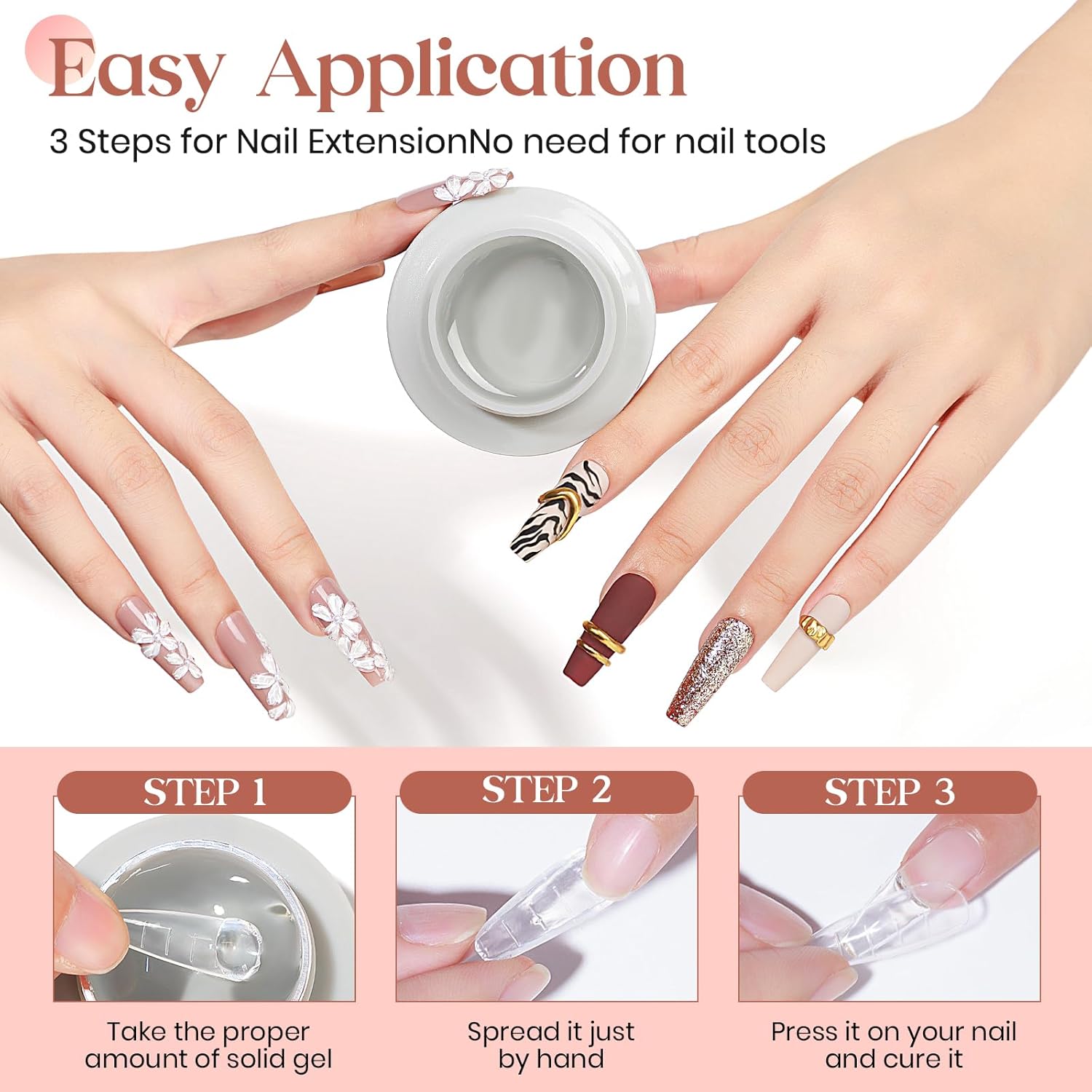 Easy Application

3 Steps for Nail ExtensionNo need for nail tools

STEP 1

Take the proper amount of solid gel

STEP 2

Spread it just by hand

STEP 3

Press it on your nail and cure it