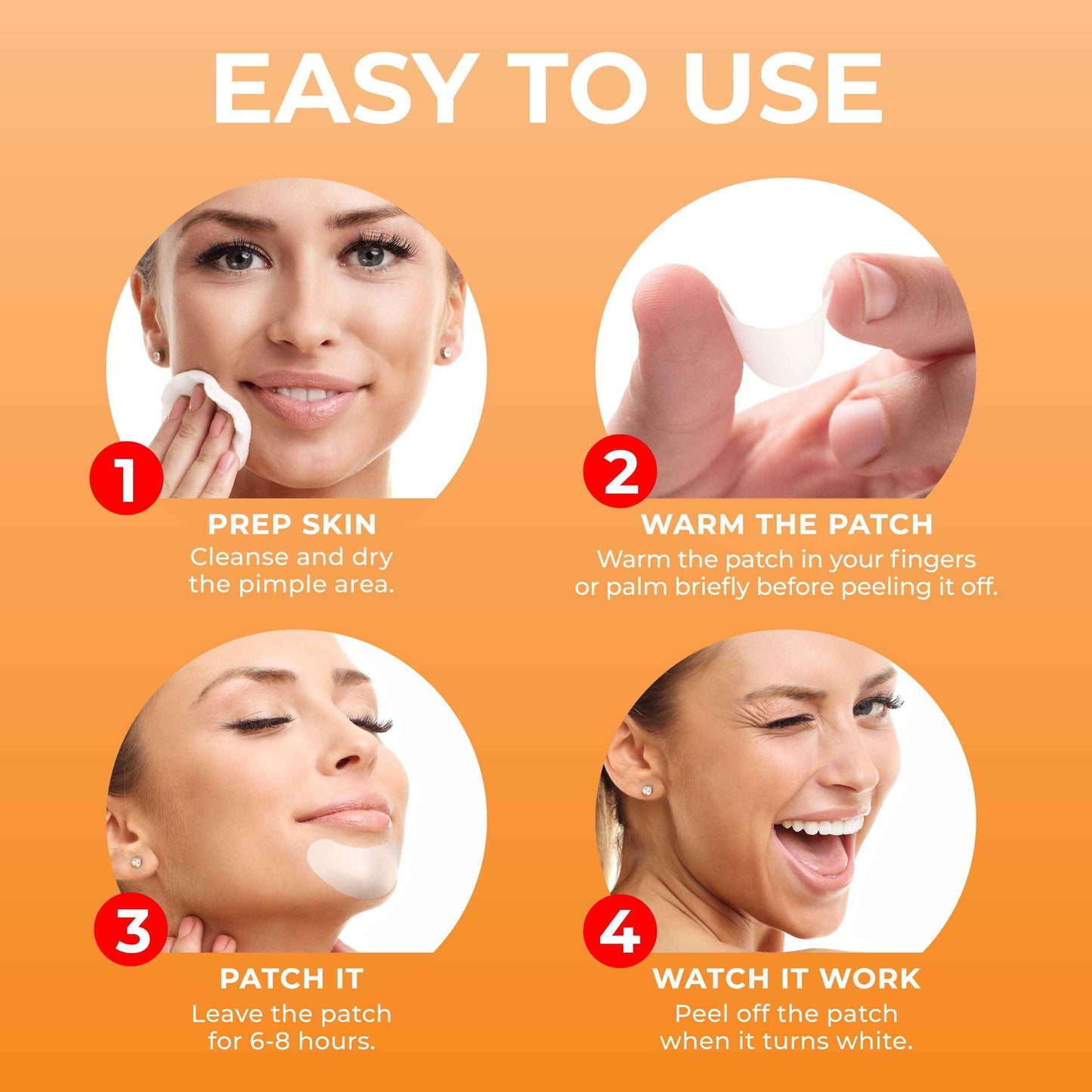 EASY TO USE

1

PREP SKIN
Cleanse and dry the pimple area.

2

WARM THE PATCH
Warm the patch in your fingers or palm briefly before peeling it off.

3

PATCH IT
Leave the patch for 6-8 hours.

4

WATCH IT WORK
Peel off the patch when it turns white.