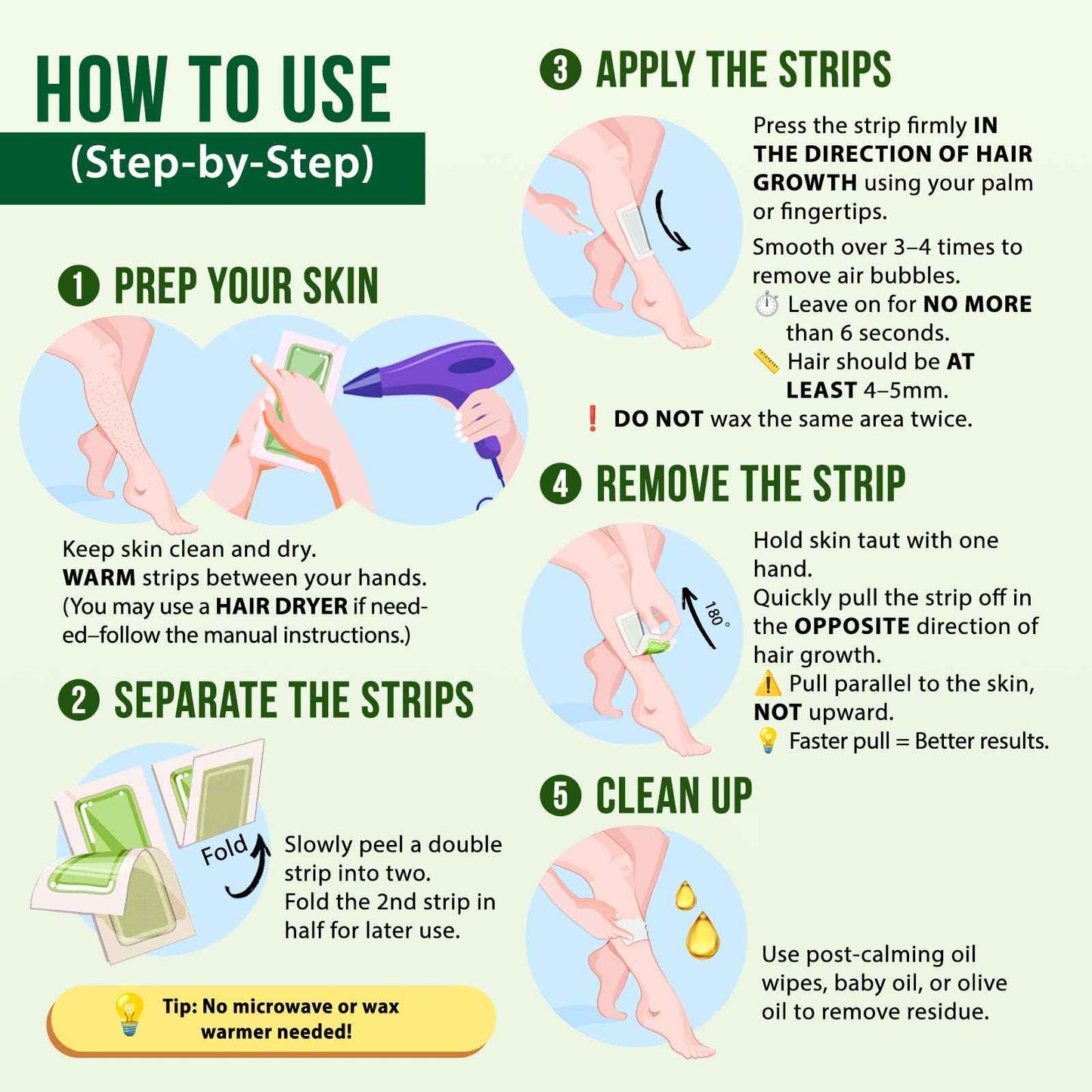 HOW TO USE
(Step-by-Step)

1 PREP YOUR SKIN

Keep skin clean and dry.
WARM strips between your hands.
(You may use a HAIR DRYER if needed–follow the manual instructions.)

2 SEPARATE THE STRIPS

Fold

Slowly peel a double strip into two.
Fold the 2nd strip in half for later use.

Tip: No microwave or wax warmer needed!

3 APPLY THE STRIPS

Press the strip firmly IN THE DIRECTION OF HAIR GROWTH using your palm or fingertips.
Smooth over 3–4 times to remove air bubbles.
⏱️ Leave on for NO MORE than 6 seconds.
📏 Hair should be AT LEAST 4–5mm.
❗ DO NOT wax the same area twice.

4 REMOVE THE STRIP

180°

Hold skin taut with one hand.
Quickly pull the strip off in the OPPOSITE direction of hair growth.
⚠️ Pull parallel to the skin, NOT upward.
💡 Faster pull = Better results.

5 CLEAN UP

Use post-calming oil wipes, baby oil, or olive oil to remove residue.