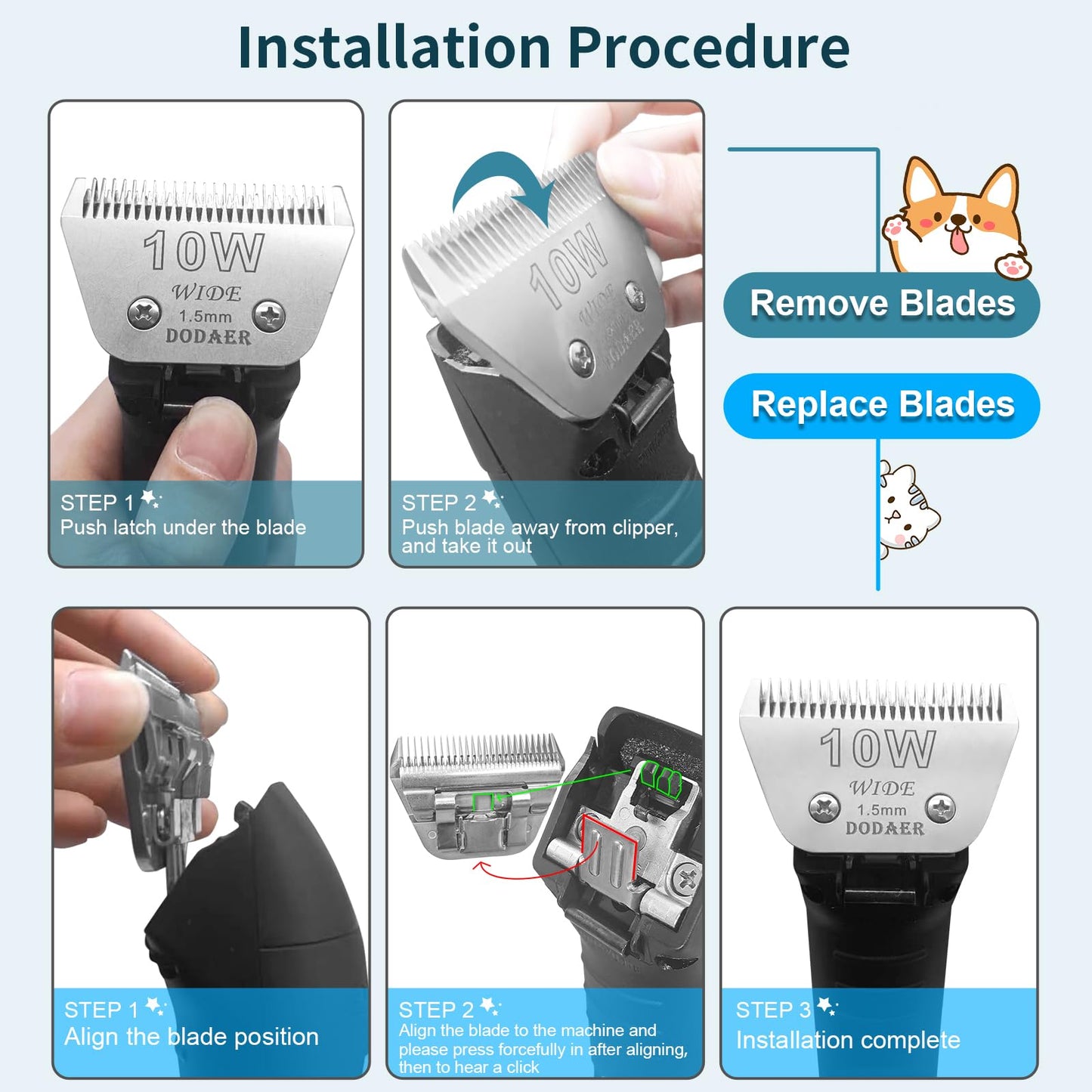 Installation Procedure

10W
WIDE
1.5mm
DODAER

STEP 1
Push latch under the blade

10W
WIDE
1.5mm
DODAER

STEP 2
Push blade away from clipper, and take it out

Remove Blades

Replace Blades

STEP 1
Align the blade position

STEP 2
Align the blade to the machine and please press forcefully in after aligning, then to hear a click

10W
WIDE
1.5mm
DODAER

STEP 3
Installation complete