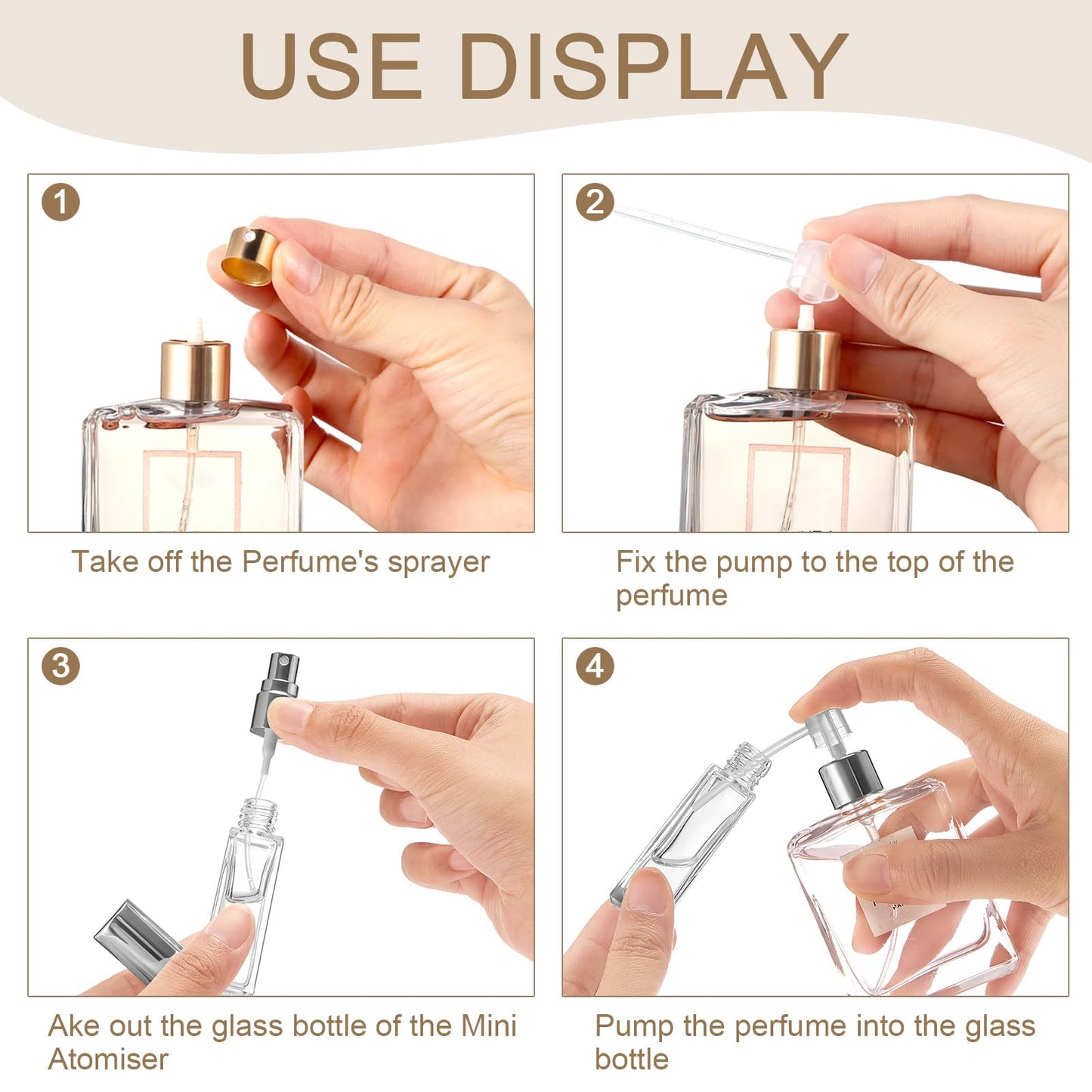 USE DISPLAY

1

Take off the Perfume's sprayer

2

Fix the pump to the top of the perfume

3

Ake out the glass bottle of the Mini Atomiser

4

Pump the perfume into the glass bottle