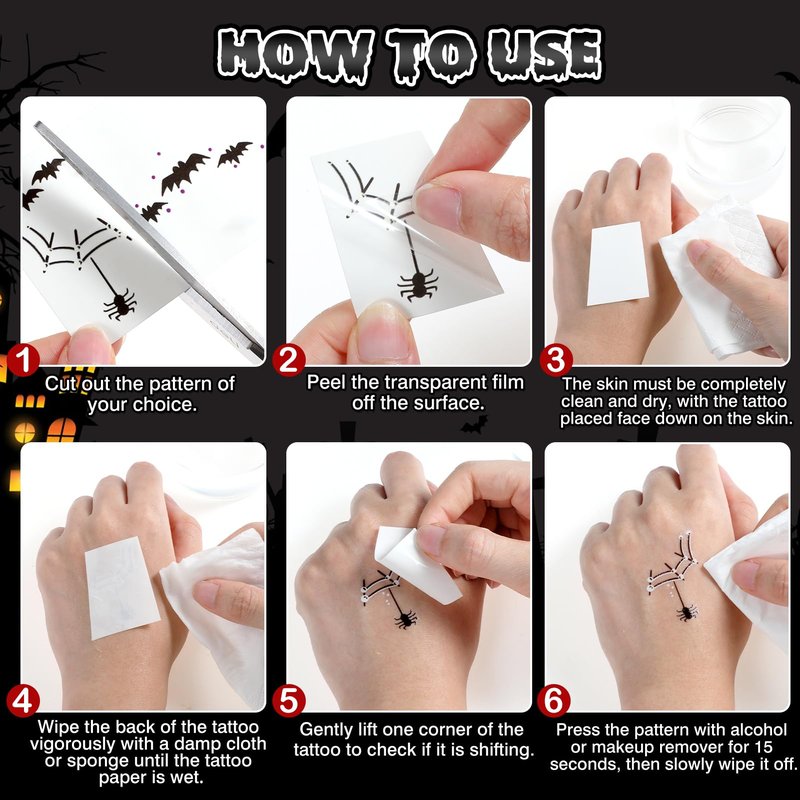 HOW TO USE

1
Cut out the pattern of your choice.

2
Peel the transparent film off the surface.

3
The skin must be completely clean and dry, with the tattoo placed face down on the skin.

4
Wipe the back of the tattoo vigorously with a damp cloth or sponge until the tattoo paper is wet.

5
Gently lift one corner of the tattoo to check if it is shifting.

6
Press the pattern with alcohol or makeup remover for 15 seconds, then slowly wipe it off.