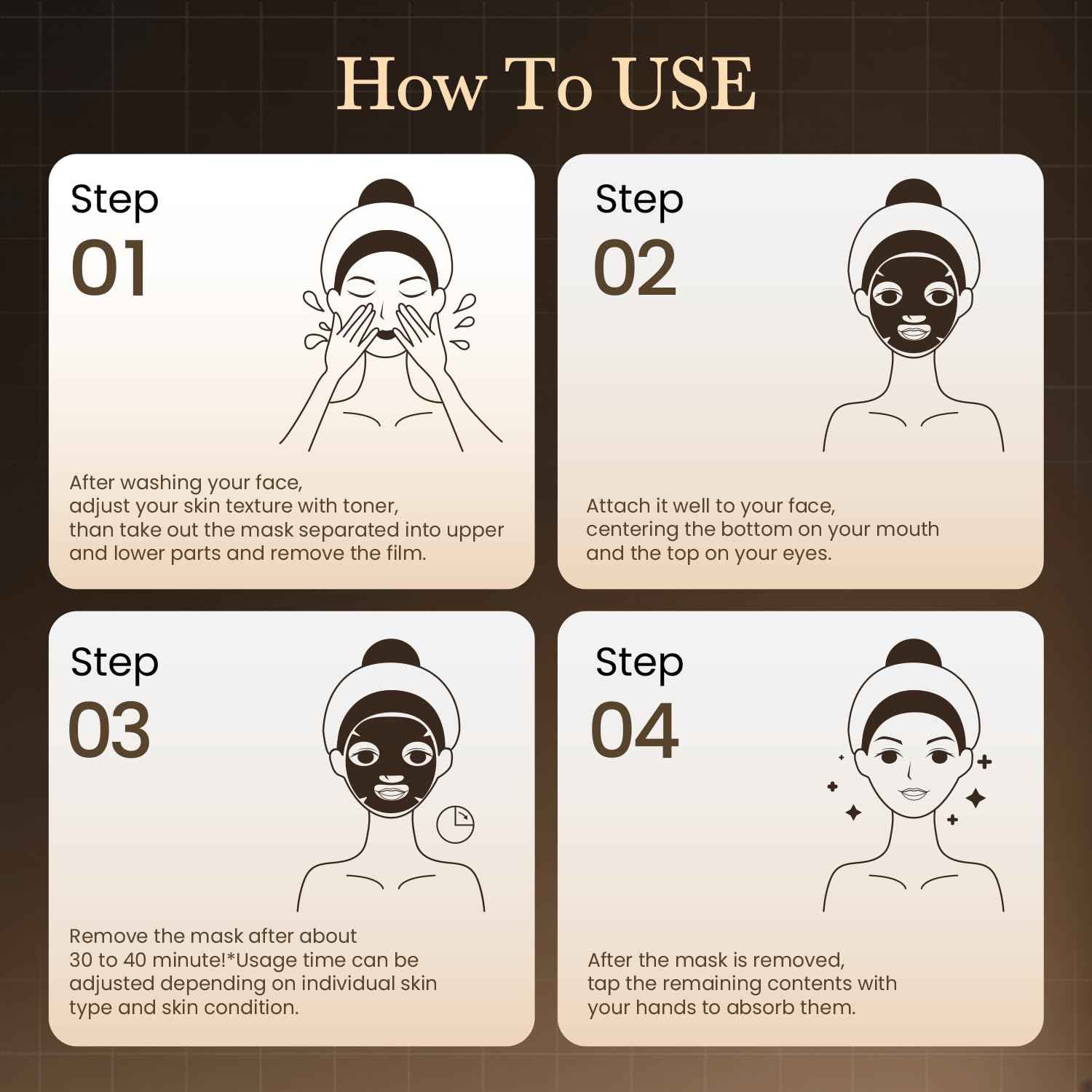 How To USE

Step
01

After washing your face,
adjust your skin texture with toner,
than take out the mask separated into upper and lower parts and remove the film.

Step
02

Attach it well to your face,
centering the bottom on your mouth and the top on your eyes.

Step
03

Remove the mask after about
30 to 40 minute!*Usage time can be adjusted depending on individual skin type and skin condition.

Step
04

After the mask is removed,
tap the remaining contents with your hands to absorb them.