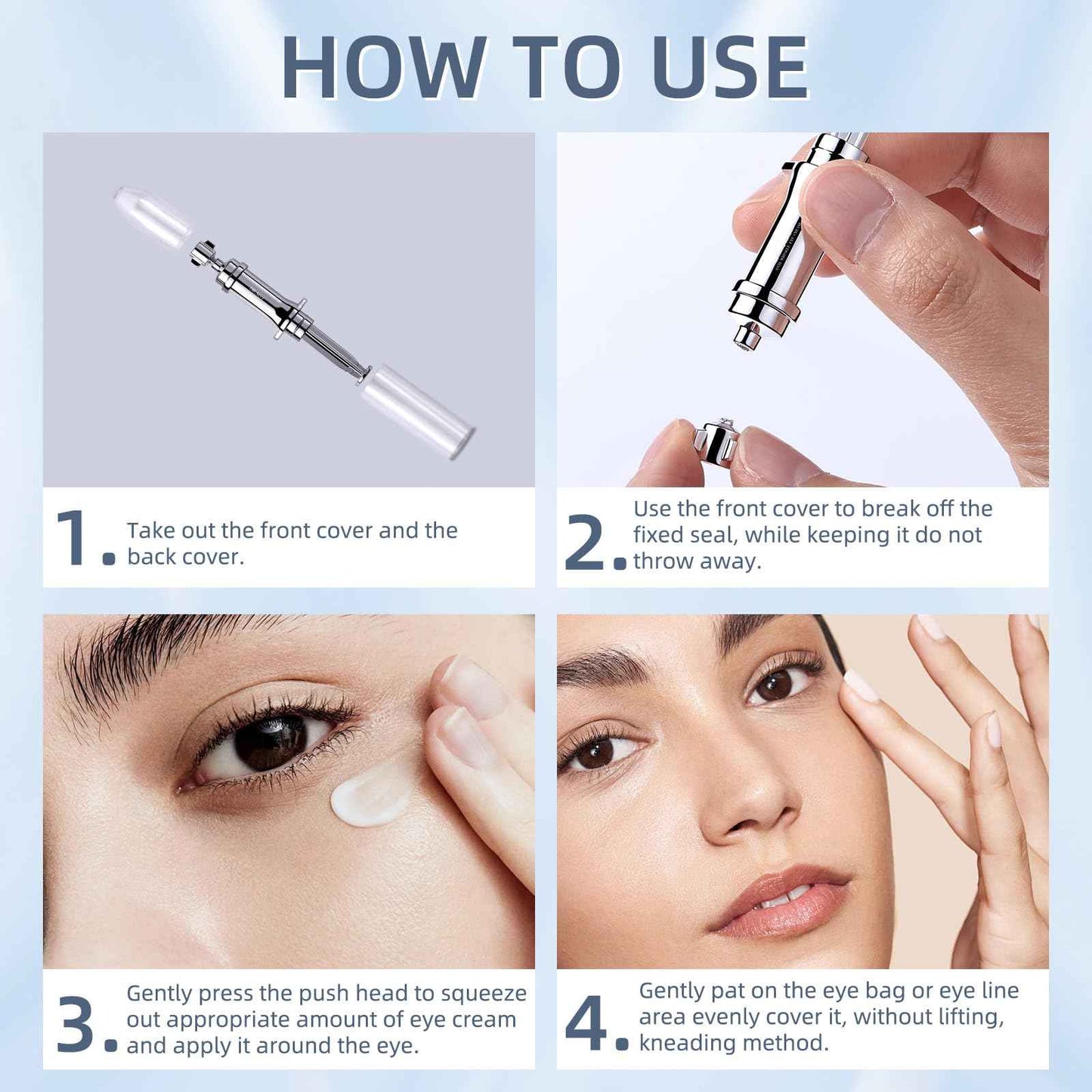 HOW TO USE

1. Take out the front cover and the back cover.

2. Use the front cover to break off the fixed seal, while keeping it do not throw away.

3. Gently press the push head to squeeze out appropriate amount of eye cream and apply it around the eye.

4. Gently pat on the eye bag or eye line area evenly cover it, without lifting, kneading method.