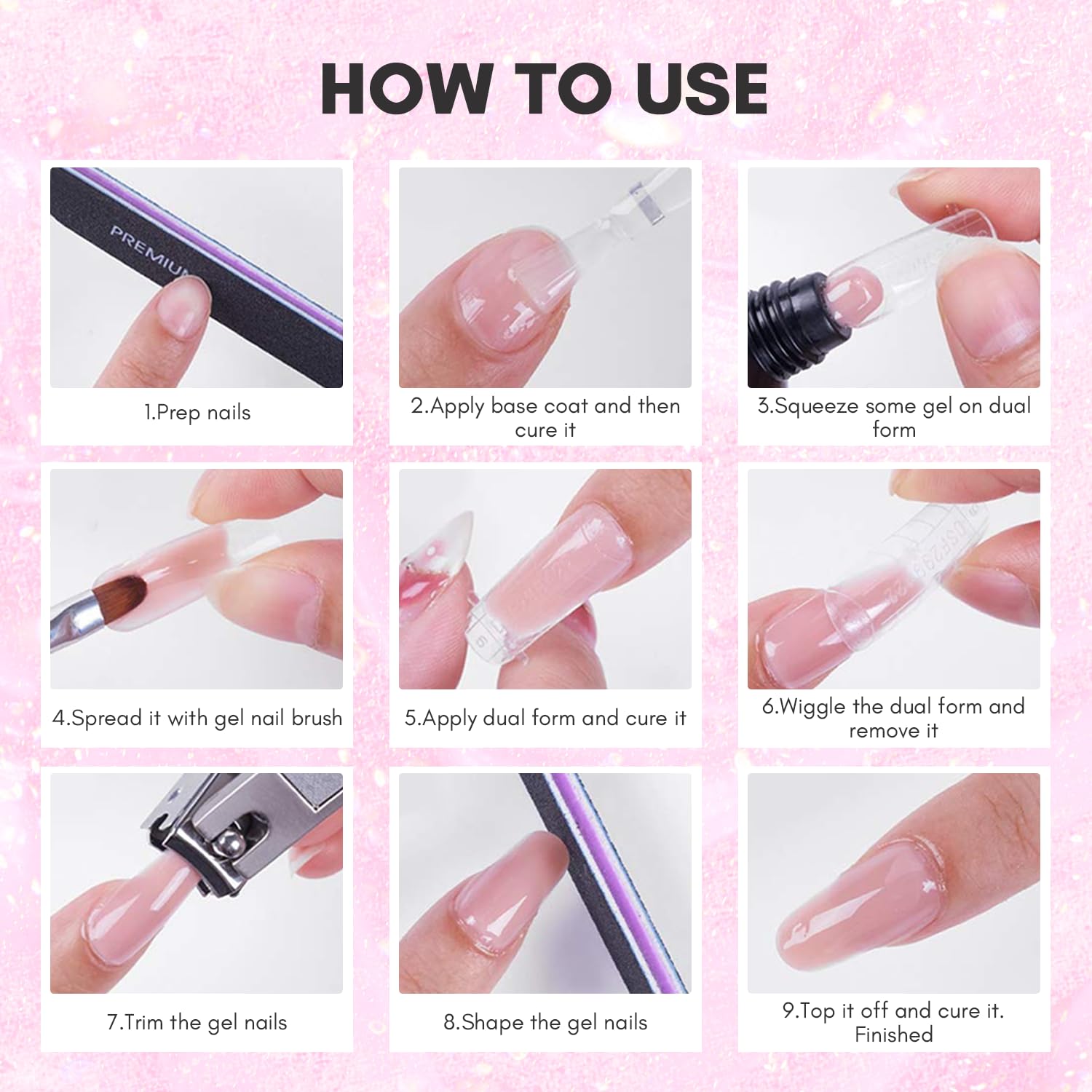 HOW TO USE

PREMIUM

1.Prep nails

2.Apply base coat and then cure it

3.Squeeze some gel on dual form

4.Spread it with gel nail brush

5.Apply dual form and cure it

6.Wiggle the dual form and remove it

7.Trim the gel nails

8.Shape the gel nails

9.Top it off and cure it. Finished