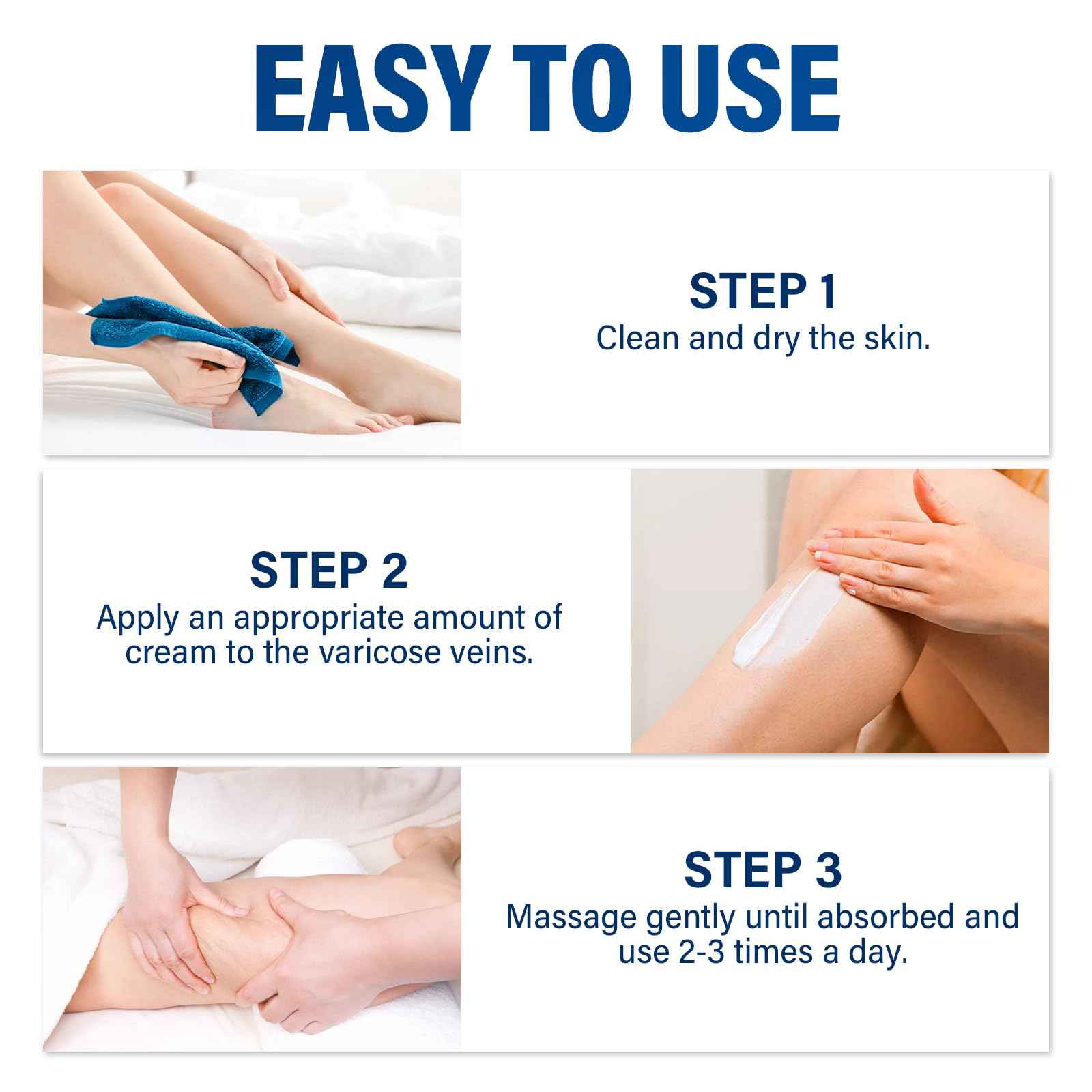 EASY TO USE

STEP 1
Clean and dry the skin.

STEP 2
Apply an appropriate amount of cream to the varicose veins.

STEP 3
Massage gently until absorbed and use 2-3 times a day.