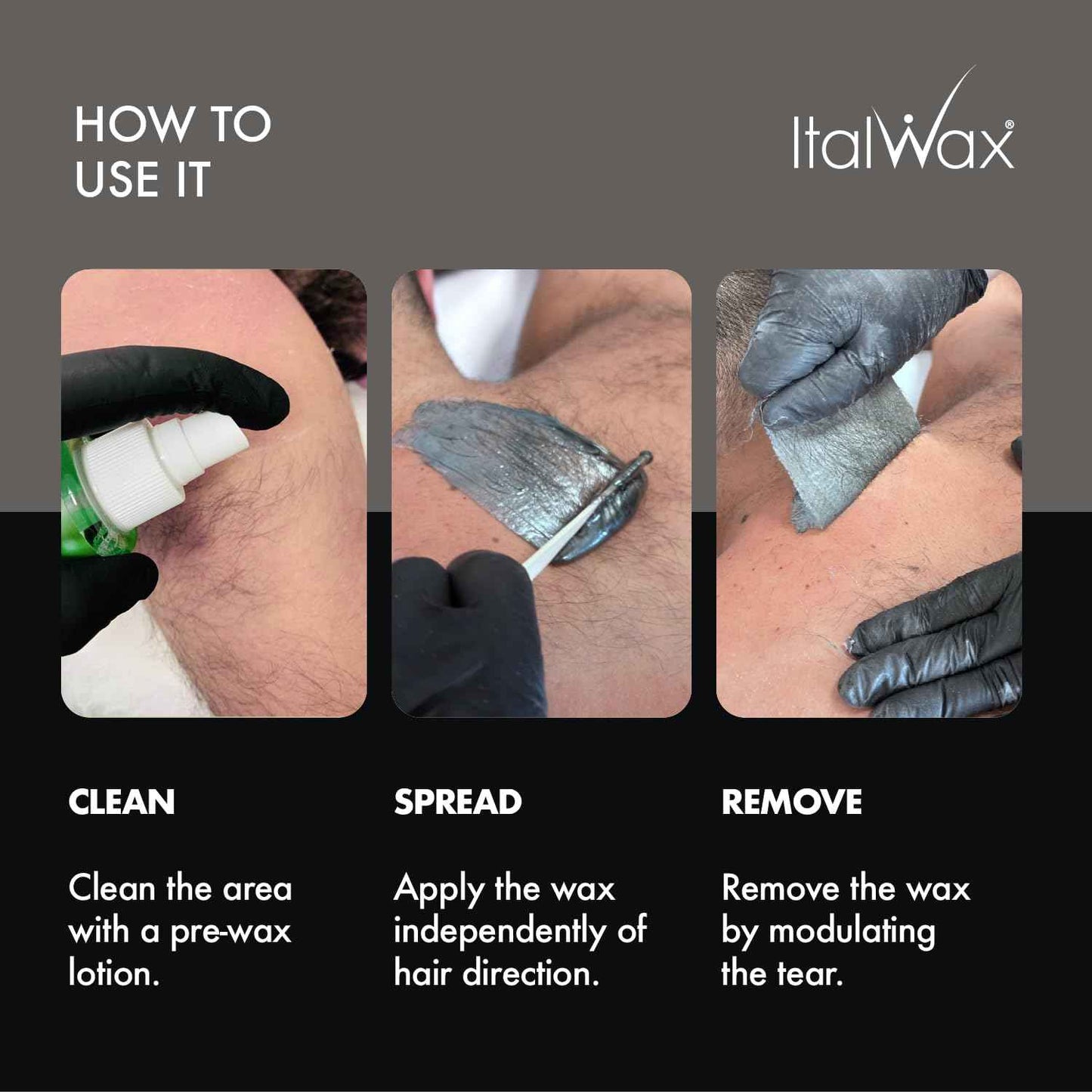 HOW TO USE IT

ItalWax®

CLEAN

Clean the area with a pre-wax lotion.

SPREAD

Apply the wax independently of hair direction.

REMOVE

Remove the wax by modulating the tear.