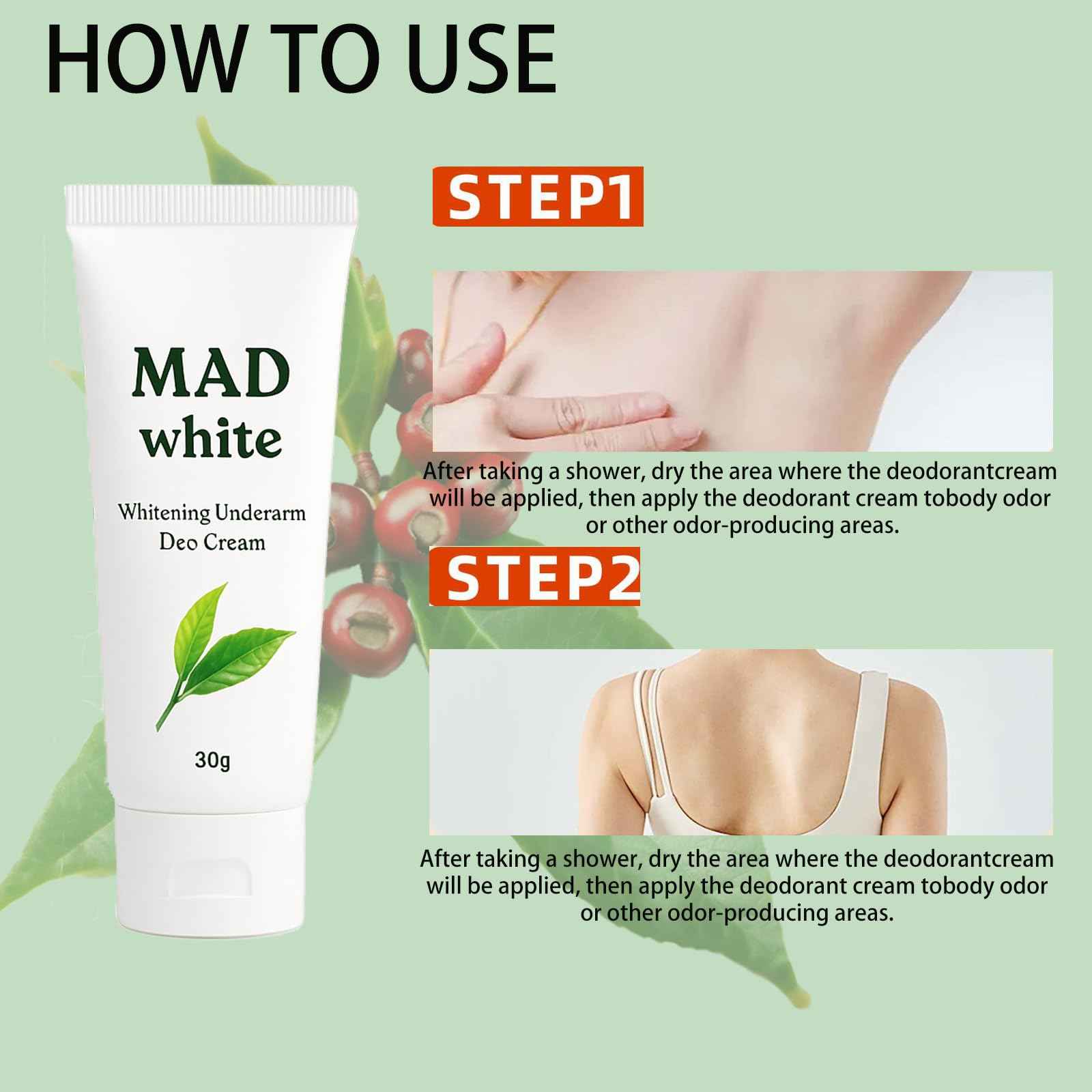 HOW TO USE

MAD white

Whitening Underarm Deo Cream

30g

STEP1

After taking a shower, dry the area where the deodorantcream will be applied, then apply the deodorant cream tobody odor or other odor-producing areas.

STEP2

After taking a shower, dry the area where the deodorantcream will be applied, then apply the deodorant cream tobody odor or other odor-producing areas.