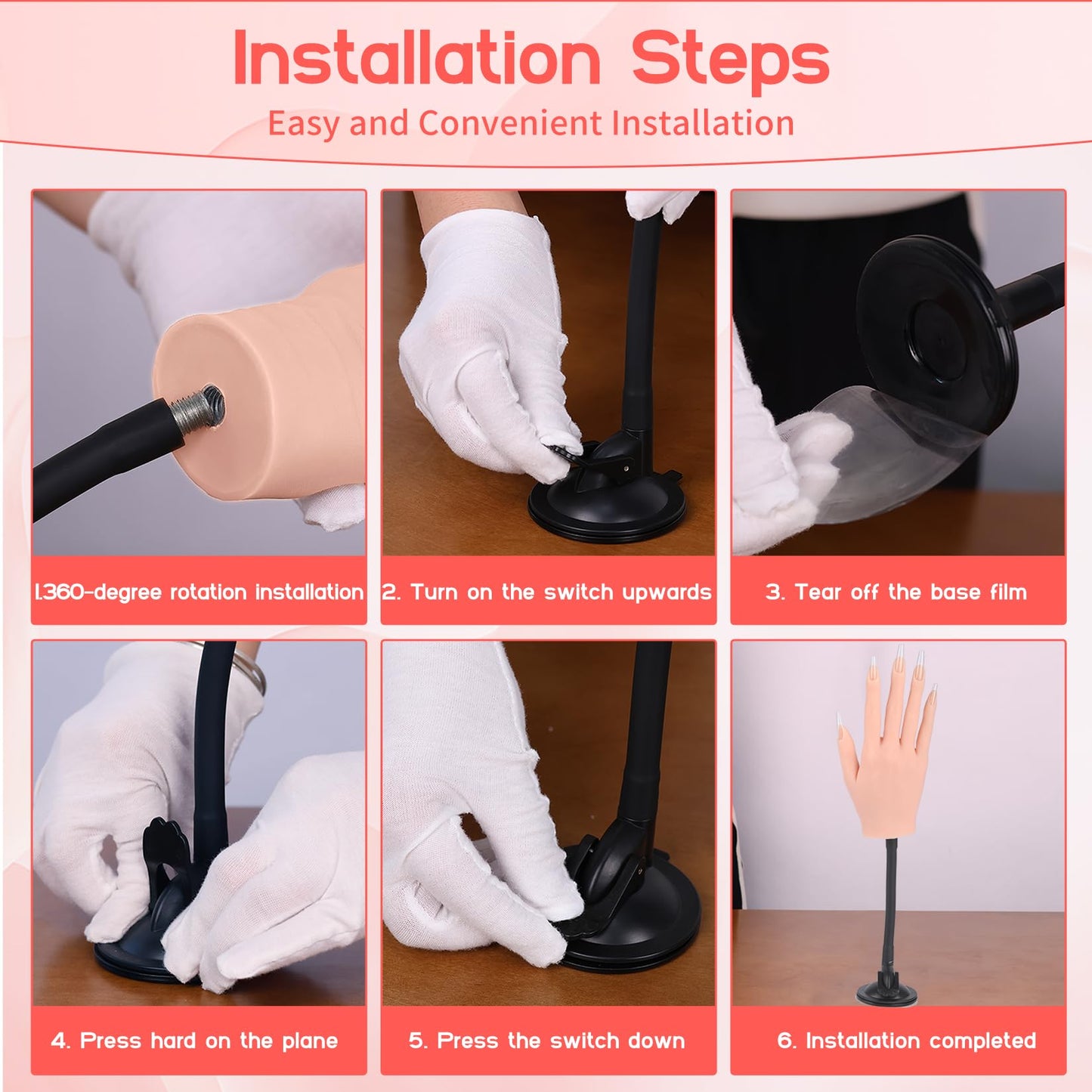 Installation Steps

Easy and Convenient Installation

1.360-degree rotation installation

2. Turn on the switch upwards

3. Tear off the base film

4. Press hard on the plane

5. Press the switch down

6. Installation completed