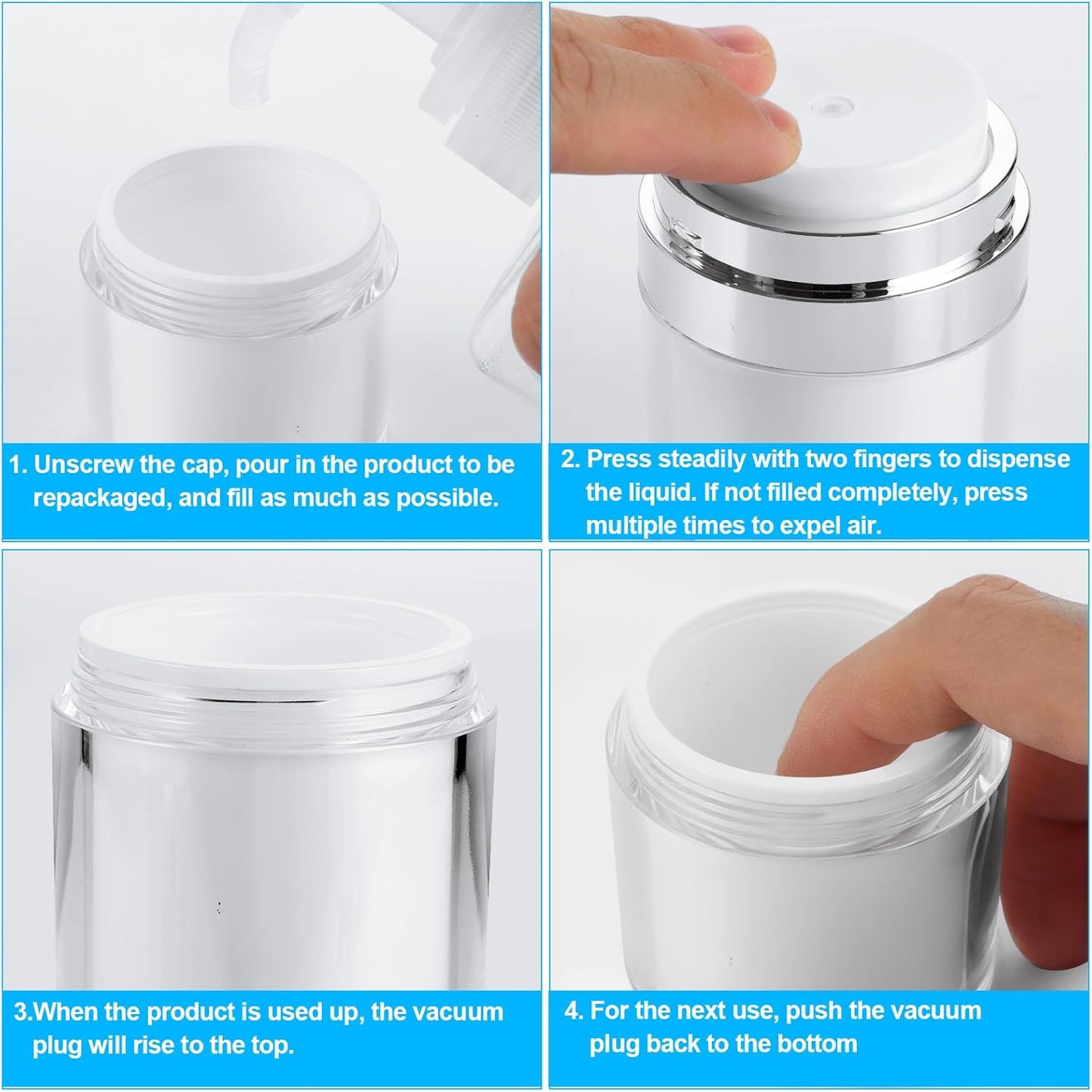 1. Unscrew the cap, pour in the product to be repackaged, and fill as much as possible.

2. Press steadily with two fingers to dispense the liquid. If not filled completely, press multiple times to expel air.

3.When the product is used up, the vacuum plug will rise to the top.

4. For the next use, push the vacuum plug back to the bottom