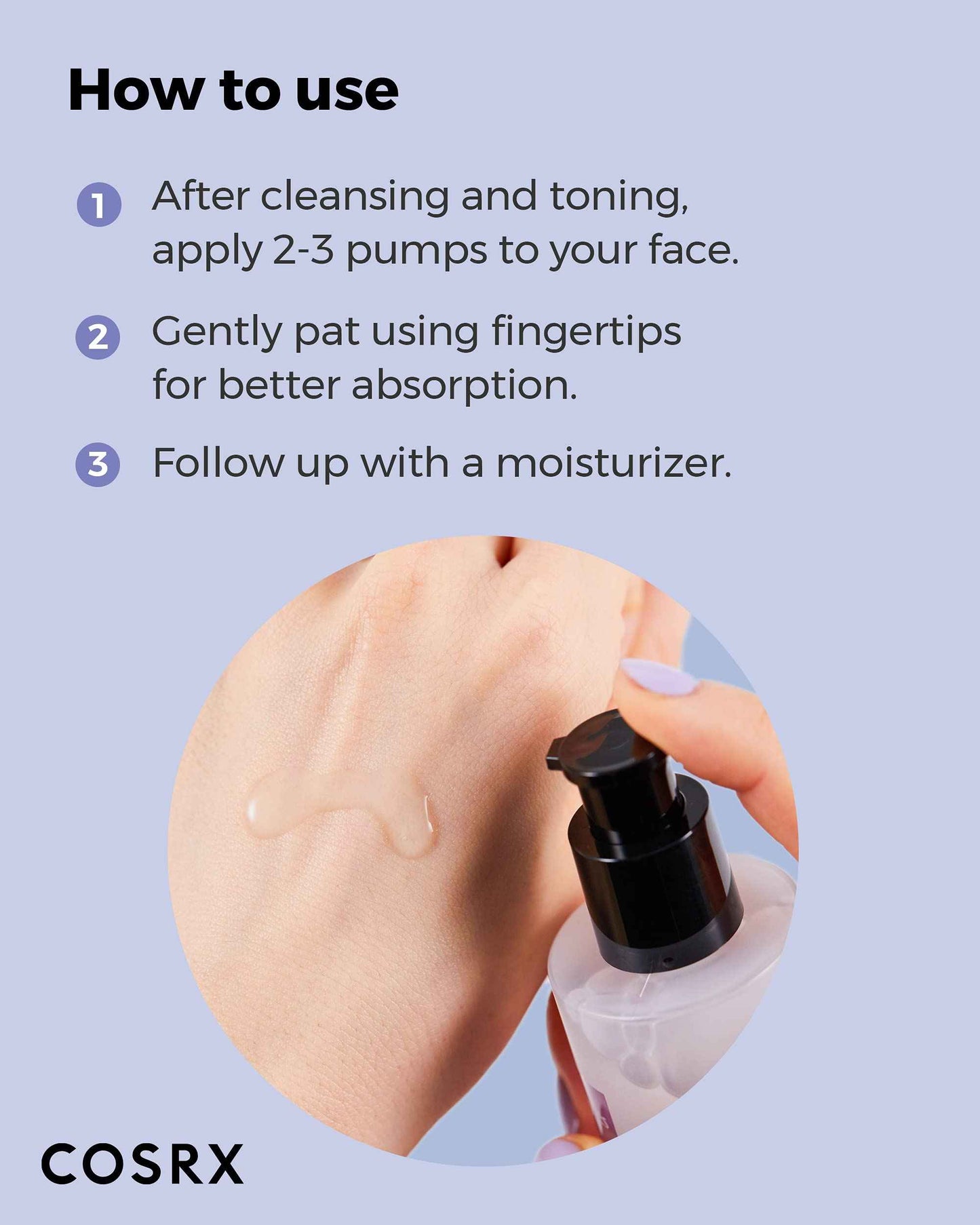 How to use

1 After cleansing and toning, apply 2-3 pumps to your face.

2 Gently pat using fingertips for better absorption.

3 Follow up with a moisturizer.

COSRX