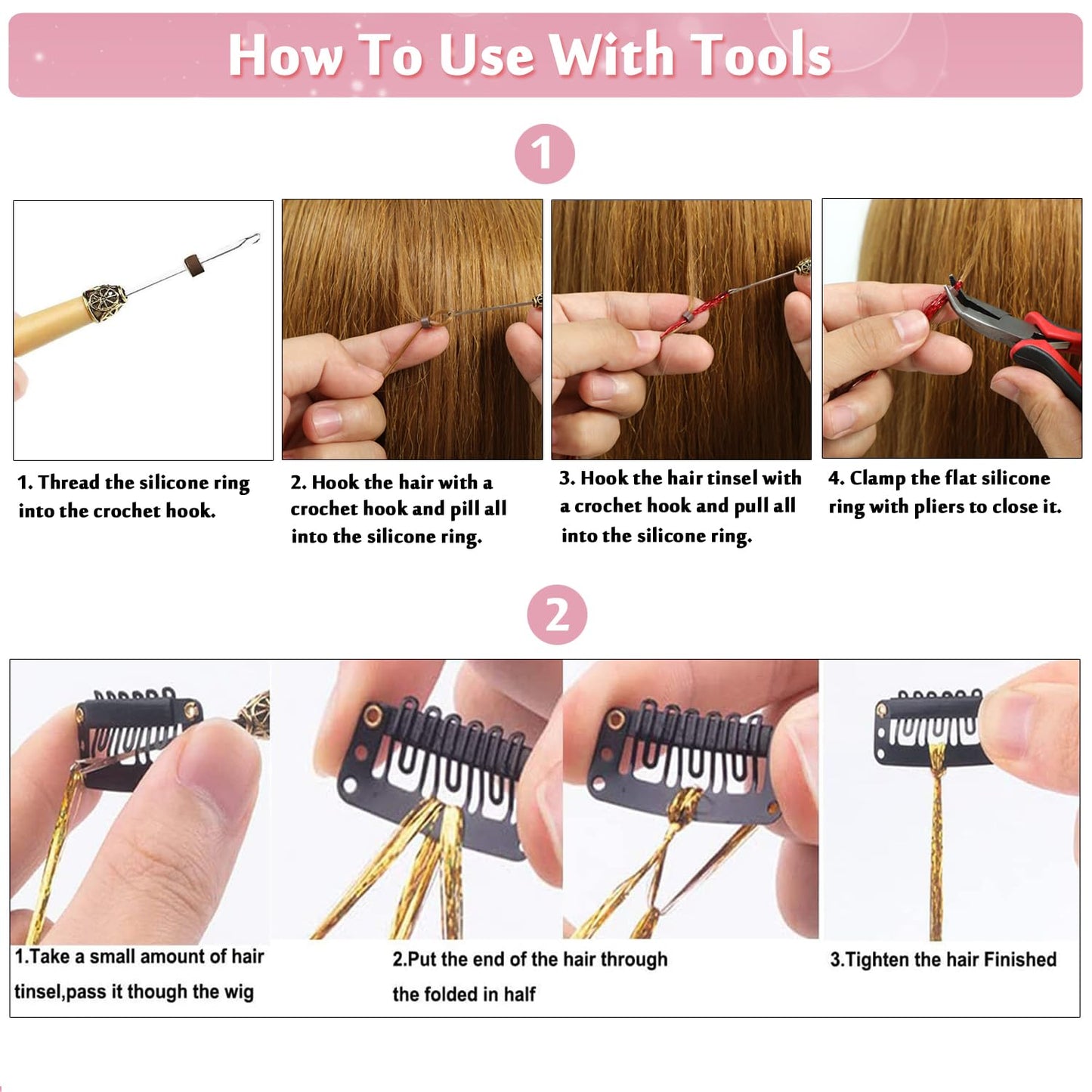 How To Use With Tools

1

1. Thread the silicone ring into the crochet hook.

2. Hook the hair with a crochet hook and pill all into the silicone ring.

3. Hook the hair tinsel with a crochet hook and pull all into the silicone ring.

4. Clamp the flat silicone ring with pliers to close it.

2

1.Take a small amount of hair tinsel,pass it though the wig

2.Put the end of the hair through the folded in half

3.Tighten the hair Finished