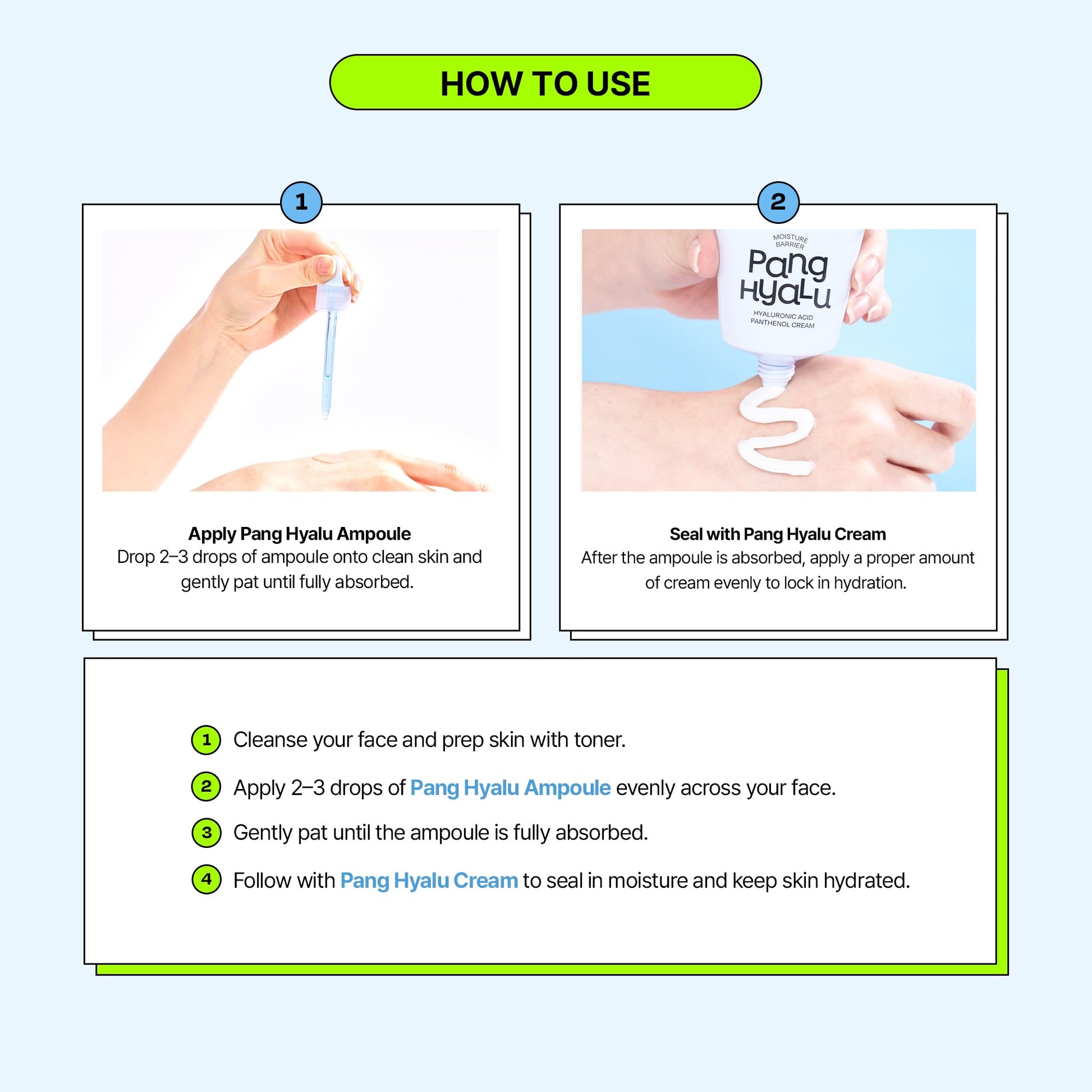 HOW TO USE

1

Apply Pang Hyalu Ampoule
Drop 2–3 drops of ampoule onto clean skin and gently pat until fully absorbed.

2

MOISTURE BARRIER
Pang HyaLu
HYALURONIC ACID PANTHENOL CREAM

Seal with Pang Hyalu Cream
After the ampoule is absorbed, apply a proper amount of cream evenly to lock in hydration.

1 Cleanse your face and prep skin with toner.

2 Apply 2–3 drops of Pang Hyalu Ampoule evenly across your face.

3 Gently pat until the ampoule is fully absorbed.

4 Follow with Pang Hyalu Cream to seal in moisture and keep skin hydrated.